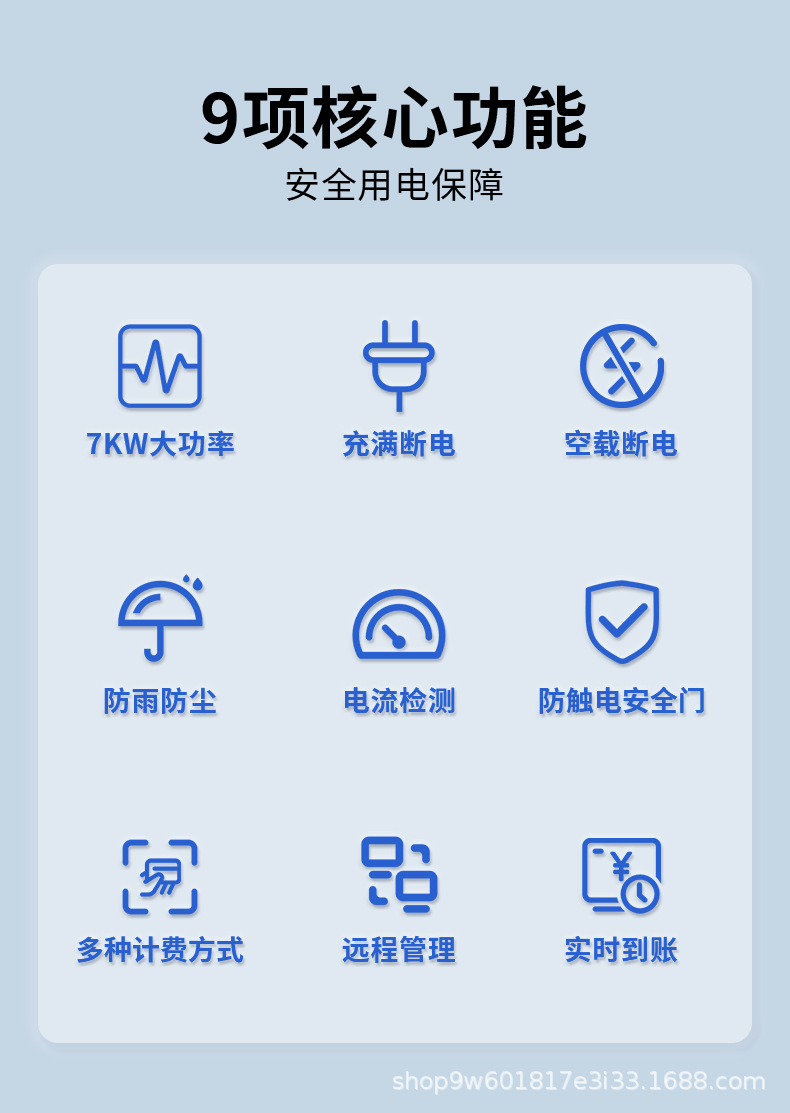 9项核心功能
安全用电保障

7KW大功率

充满断电

空载断电

防雨防尘

电流检测

防触电安全门

多种计费方式

远程管理

实时到账

shop9w601817e3i33.1688.com