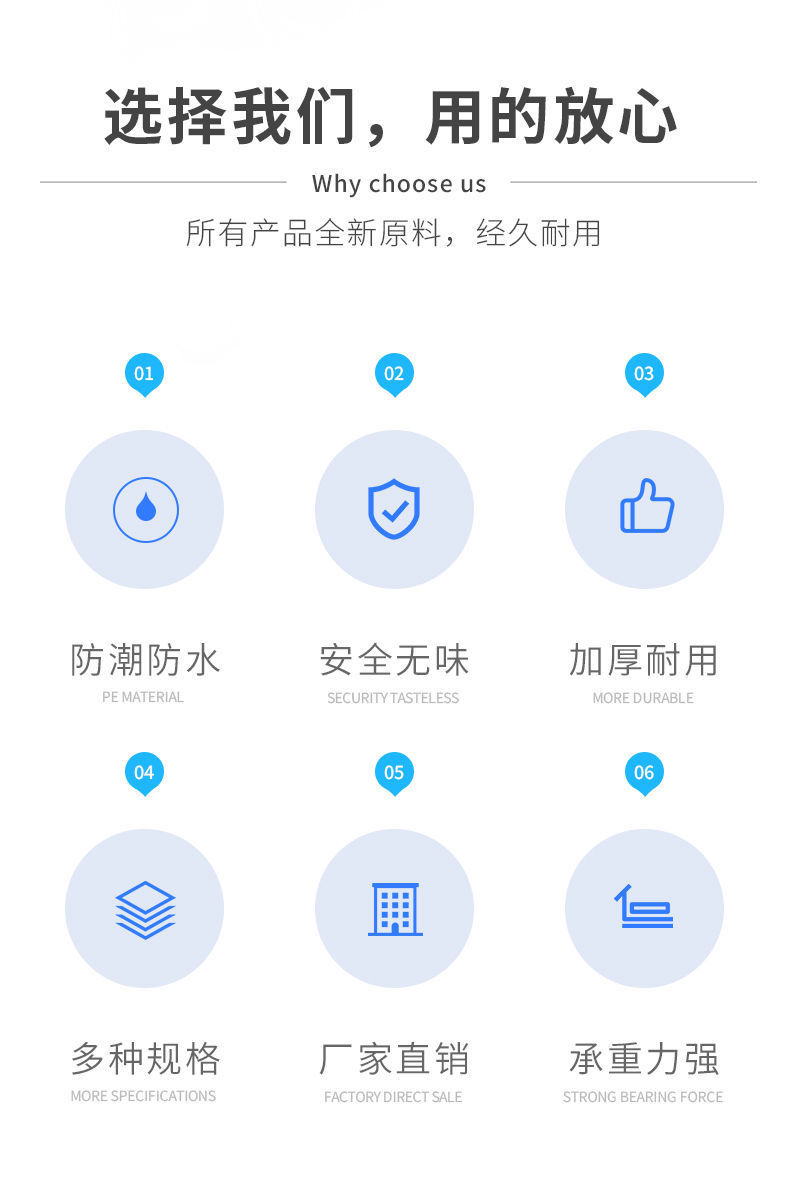 选择我们，用的放心

Why choose us

所有产品全新原料，经久耐用

01

防潮防水
PE MATERIAL

02

安全无味
SECURITY TASTELESS

03

加厚耐用
MORE DURABLE

04

多种规格
MORE SPECIFICATIONS

05

厂家直销
FACTORY DIRECT SALE

06

承重力强
STRONG BEARING FORCE