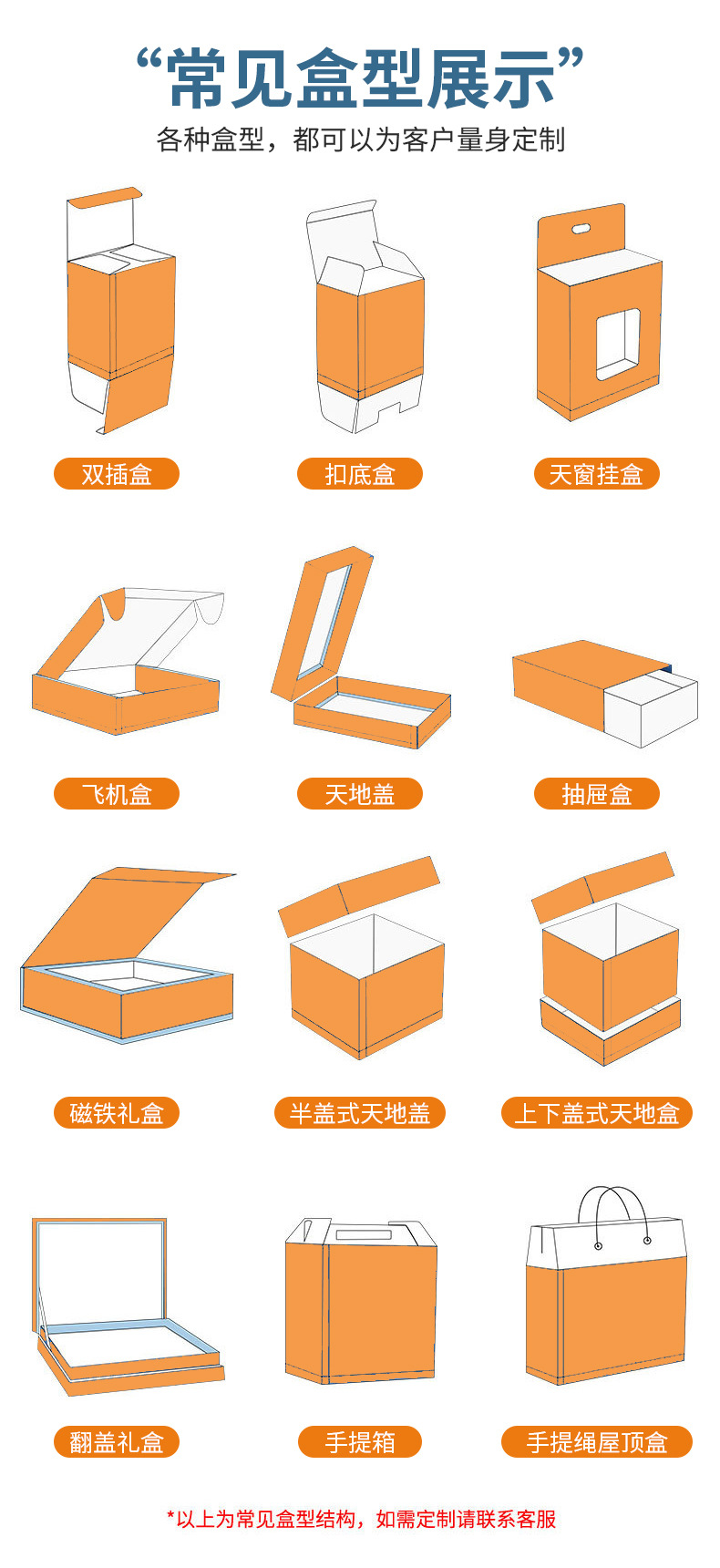 “常见盒型展示”

各种盒型，都可以为客户量身定制

双插盒

扣底盒

天窗挂盒

飞机盒

天地盖

抽屉盒

磁铁礼盒

半盖式天地盖

上下盖式天地盒

翻盖礼盒

手提箱

手提绳屋顶盒

*以上为常见盒型结构，如需定制请联系客服