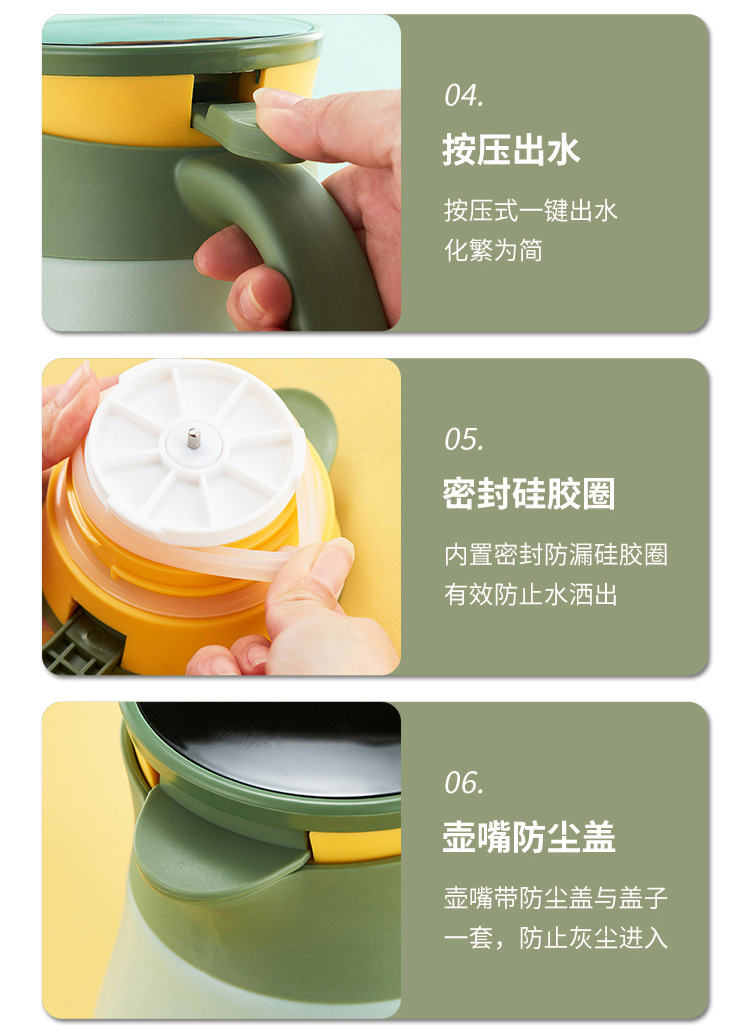 04.

按压出水

按压式一键出水
化繁为简

05.

密封硅胶圈

内置密封防漏硅胶圈
有效防止水洒出

06.

壶嘴防尘盖

壶嘴带防尘盖与盖子
一套，防止灰尘进入