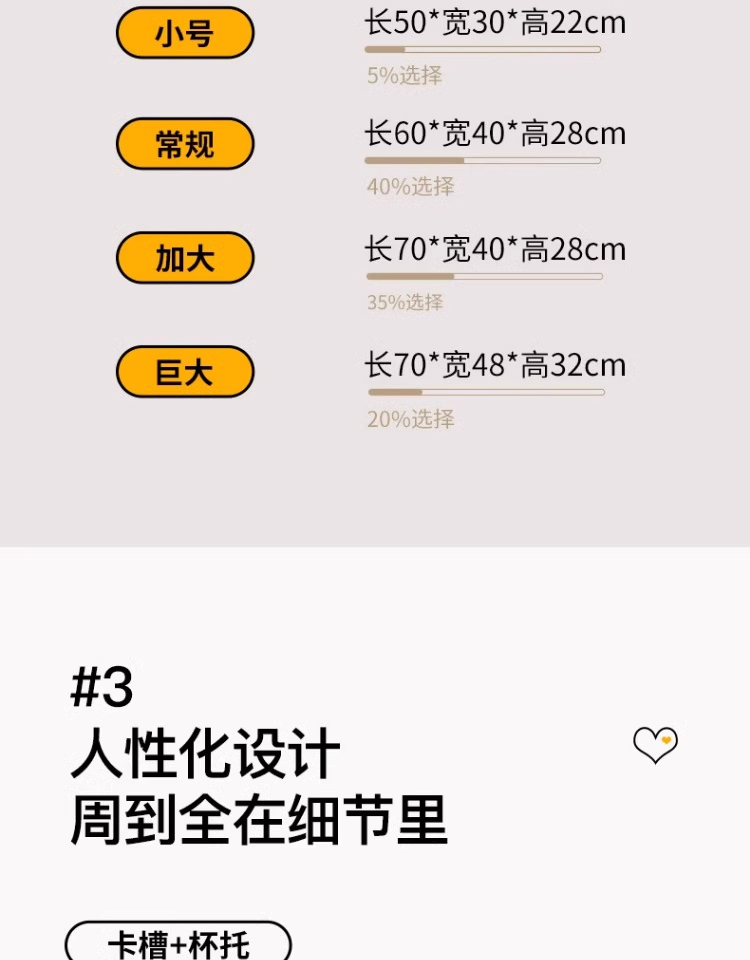 小号

长50*宽30*高22cm

5%选择

常规

长60*宽40*高28cm

40%选择

加大

长70*宽40*高28cm

35%选择

巨大

长70*宽48*高32cm

20%选择

#3
人性化设计
周到全在细节里

卡槽+杯托