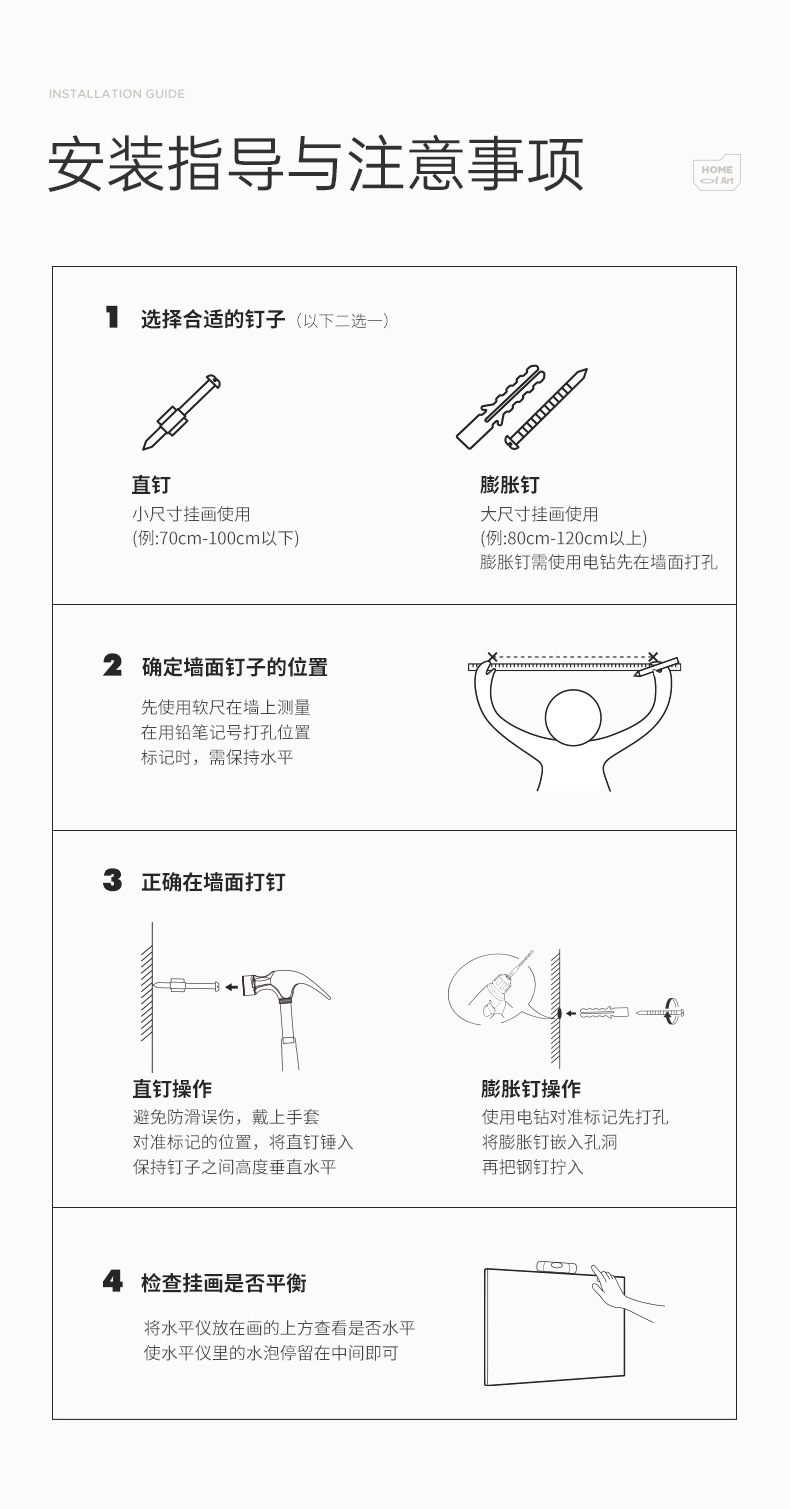 INSTALLATION GUIDE

安装指导与注意事项

HOME of Art

1 选择合适的钉子（以下二选一）

直钉
小尺寸挂画使用
(例:70cm-100cm以下)

膨胀钉
大尺寸挂画使用
(例:80cm-120cm以上)
膨胀钉需使用电钻先在墙面打孔

2 确定墙面钉子的位置

先使用软尺在墙上测量
在用铅笔记号打孔位置
标记时，需保持水平

3 正确在墙面打钉

直钉操作
避免防滑误伤，戴上手套
对准标记的位置，将直钉锤入
保持钉子之间高度垂直水平

膨胀钉操作
使用电钻对准标记先打孔
将膨胀钉嵌入孔洞
再把钢钉拧入

4 检查挂画是否平衡

将水平仪放在画的上方查看是否水平
使水平仪里的水泡停留在中间即可