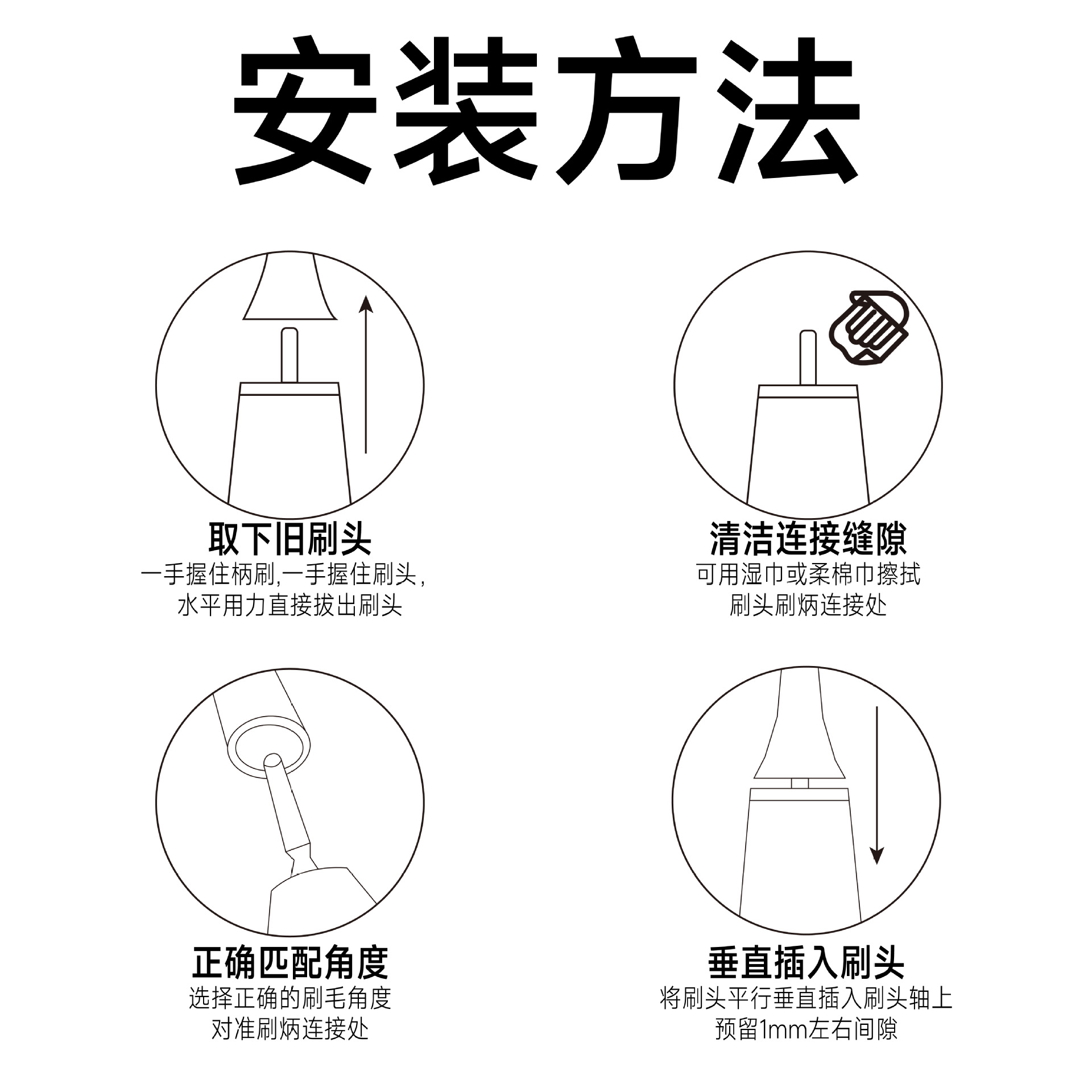 安装方法

取下旧刷头
一手握住柄刷,一手握住刷头,
水平用力直接拔出刷头

清洁连接缝隙
可用湿巾或柔棉巾擦拭
刷头刷柄连接处

正确匹配角度
选择正确的刷毛角度
对准刷柄连接处

垂直插入刷头
将刷头平行垂直插入刷头轴上
预留1mm左右间隙