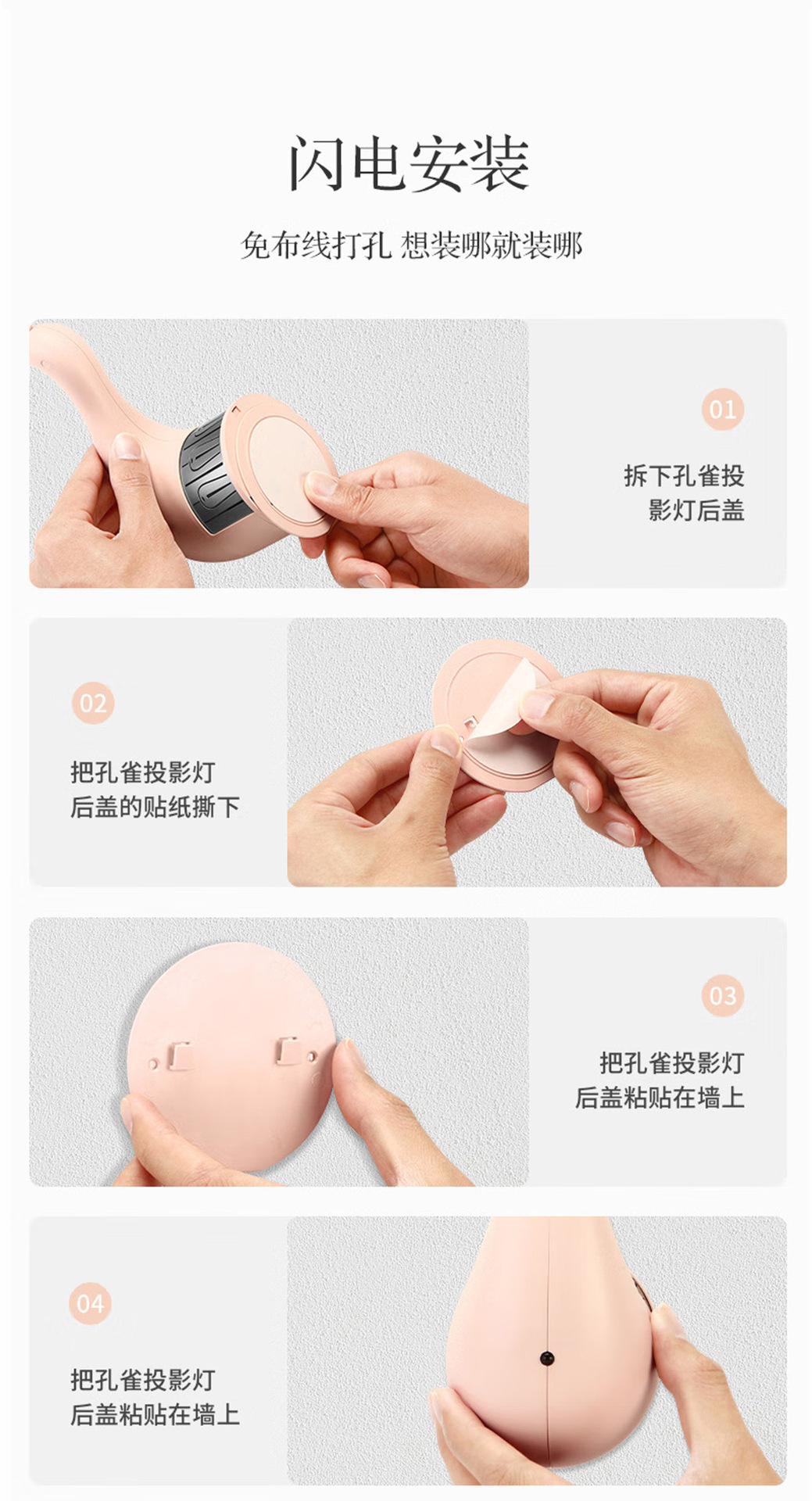 闪电安装

免布线打孔 想装哪就装哪

01

拆下孔雀投影灯后盖

02

把孔雀投影灯后盖的贴纸撕下

03

把孔雀投影灯后盖粘贴在墙上

04

把孔雀投影灯后盖粘贴在墙上