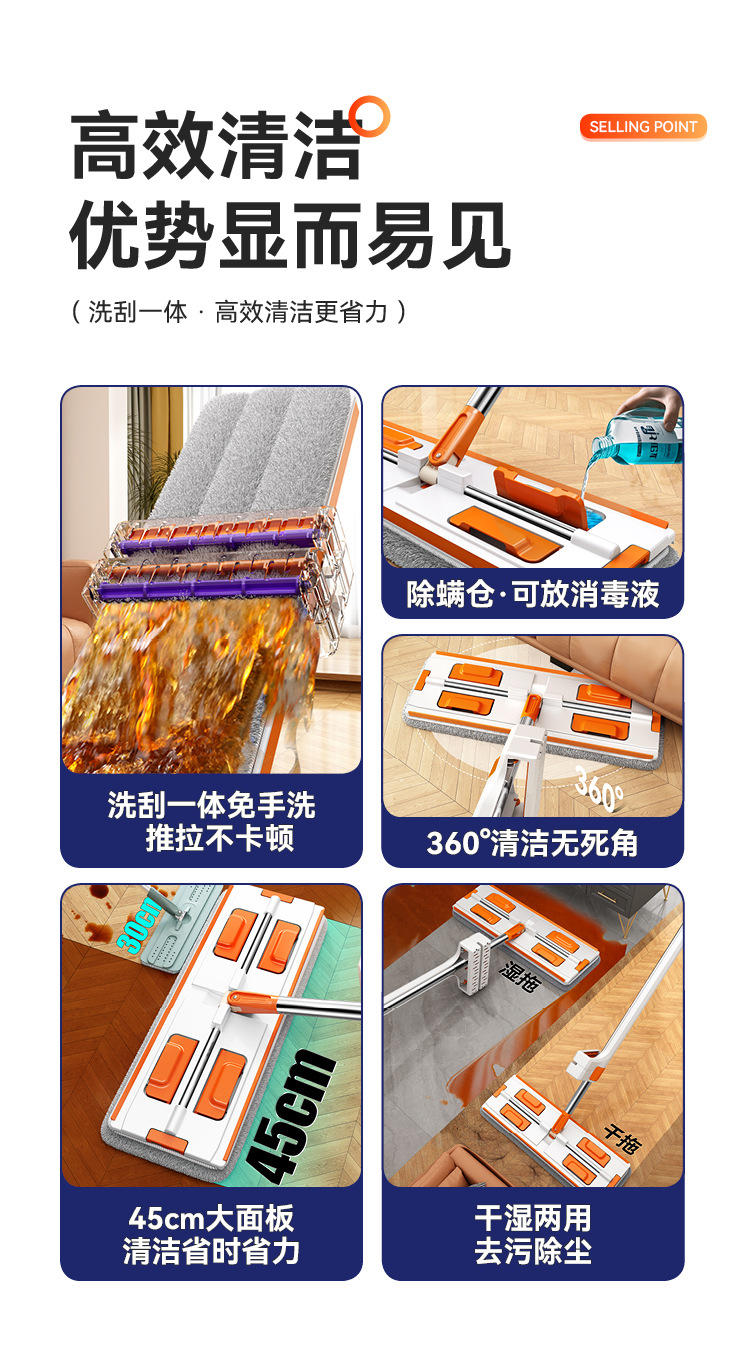 高效清洁
优势显而易见

SELLING POINT

（洗刮一体 · 高效清洁更省力）

洗刮一体免手洗
推拉不卡顿

除螨仓·可放消毒液

360°

360°清洁无死角

30cm

45cm

45cm大面板
清洁省时省力

湿拖

干拖

干湿两用
去污除尘