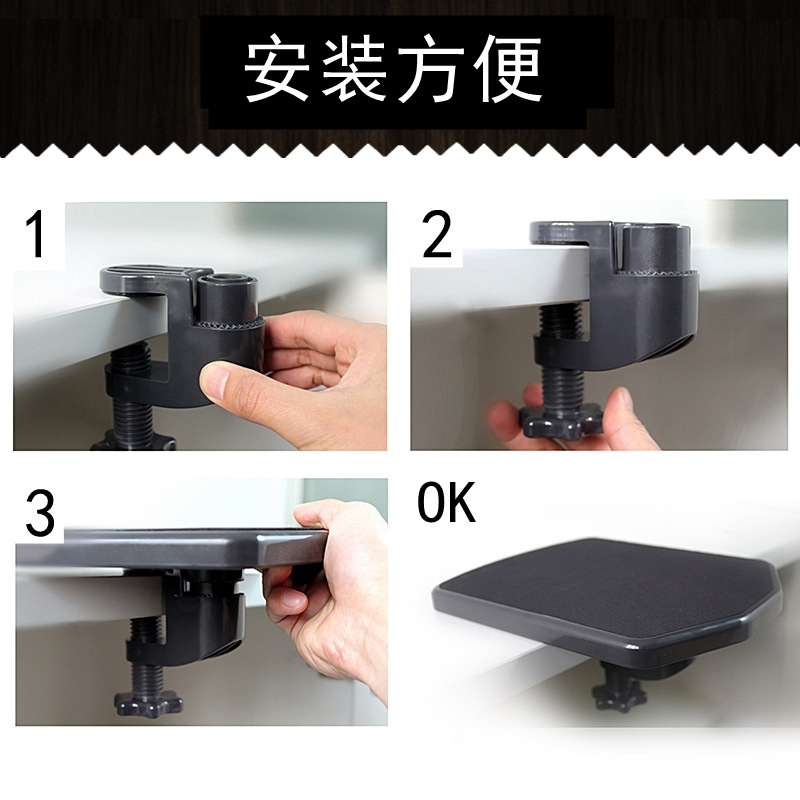 安装方便

1

2

3

OK