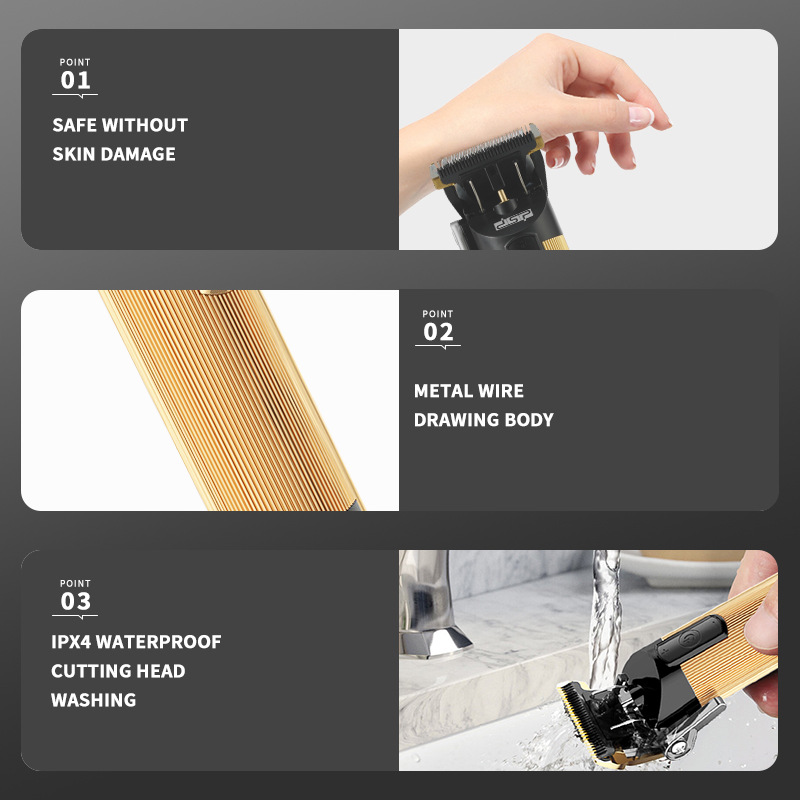 POINT
01

SAFE WITHOUT SKIN DAMAGE

DSP

POINT
02

METAL WIRE DRAWING BODY

POINT
03

IPX4 WATERPROOF CUTTING HEAD WASHING