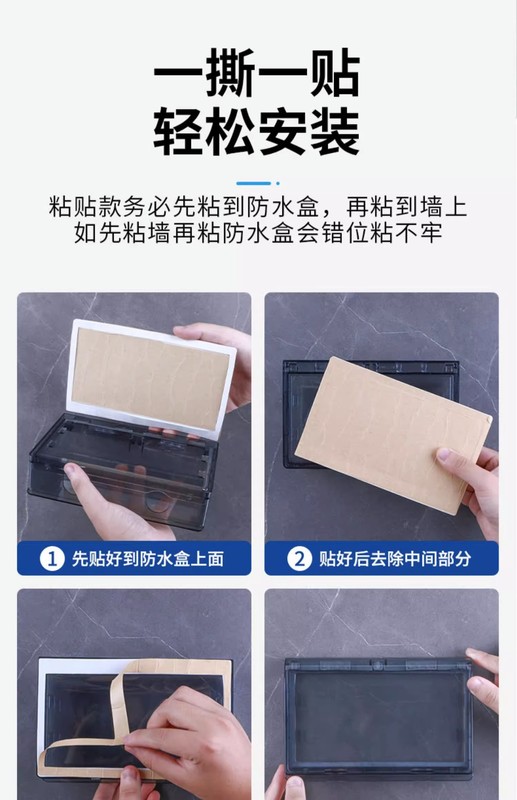 一撕一贴
轻松安装

粘贴款务必先粘到防水盒，再粘到墙上
如先粘墙再粘防水盒会错位粘不牢

1 先贴好到防水盒上面

2 贴好后去除中间部分