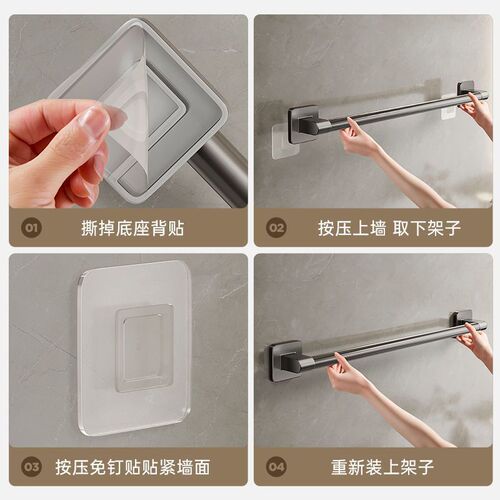 01 撕掉底座背贴

02 按压上墙 取下架子

03 按压免钉贴贴紧墙面

04 重新装上架子