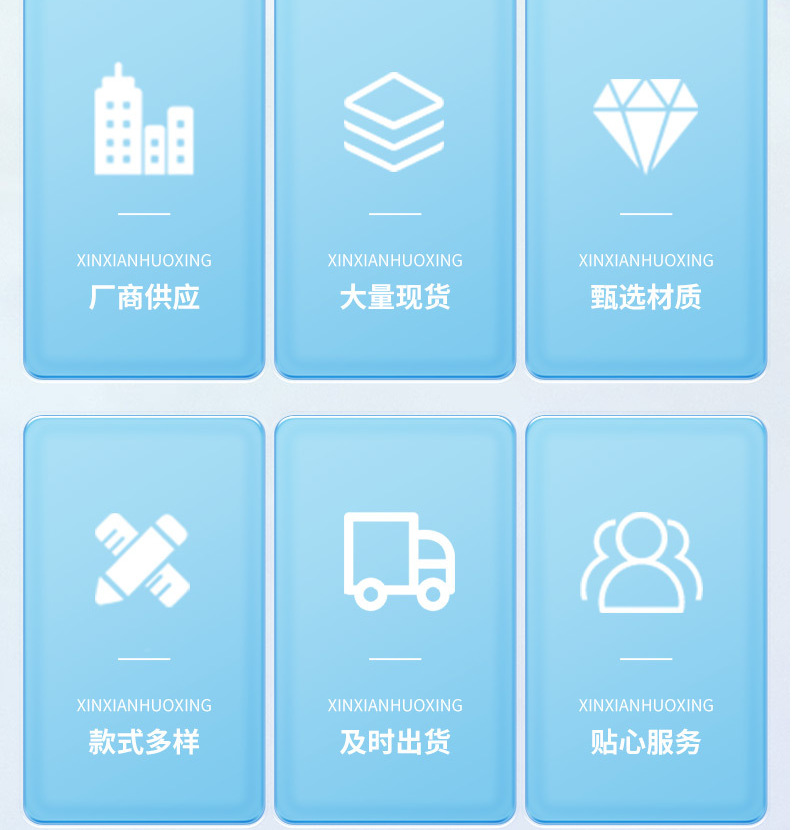 XINXIANHUOXING
厂商供应

XINXIANHUOXING
大量现货

XINXIANHUOXING
甄选材质

XINXIANHUOXING
款式多样

XINXIANHUOXING
及时出货

XINXIANHUOXING
贴心服务