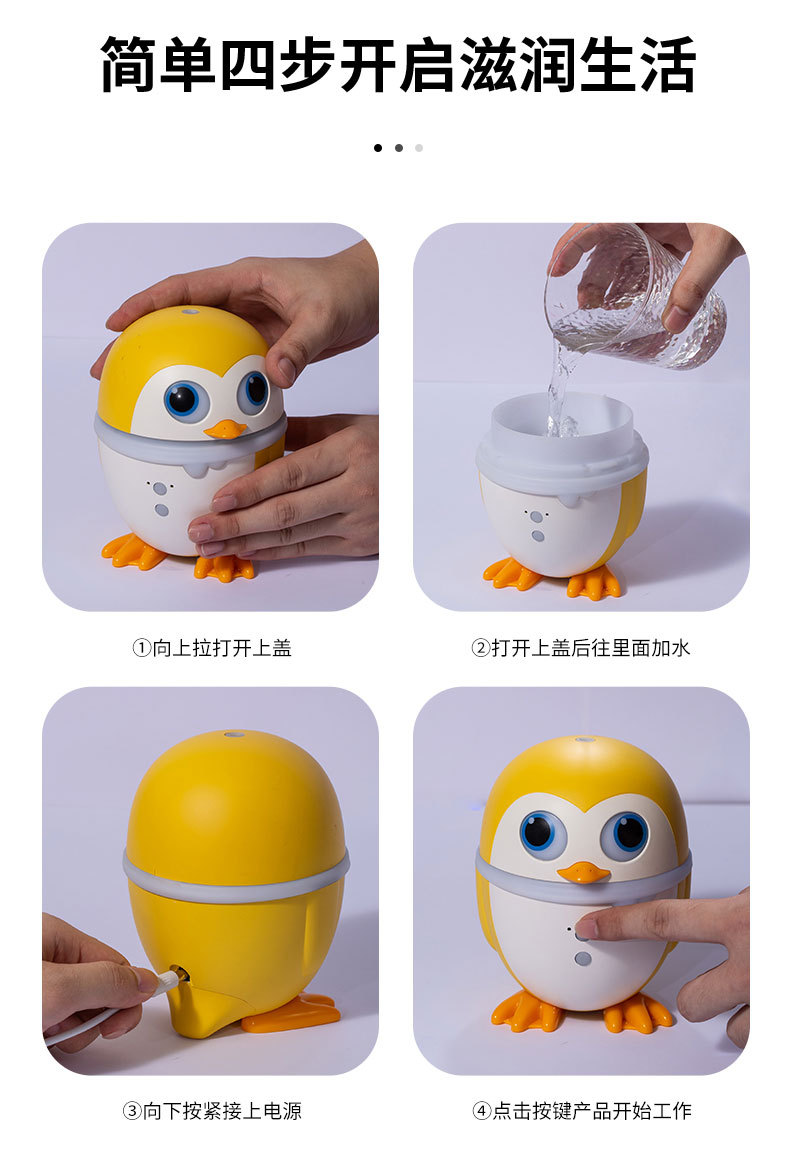 简单四步开启滋润生活

①向上拉打开上盖

②打开上盖后往里面加水

③向下按紧接上电源

④点击按键产品开始工作