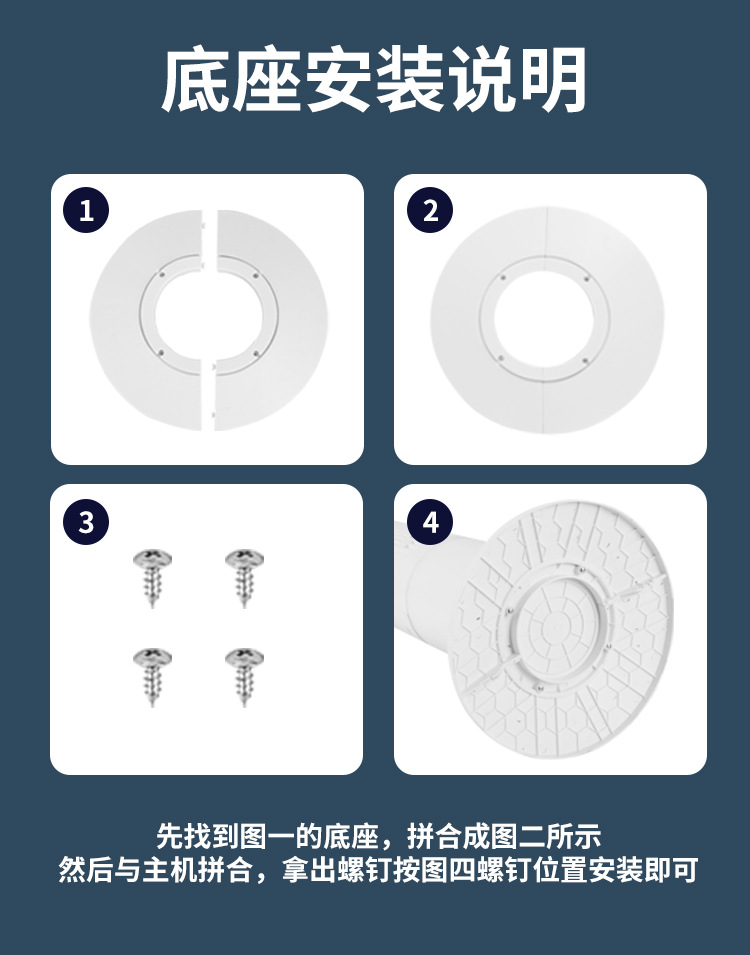 底座安装说明

1

2

3

4

先找到图一的底座，拼合成图二所示
然后与主机拼合，拿出螺钉按图四螺钉位置安装即可