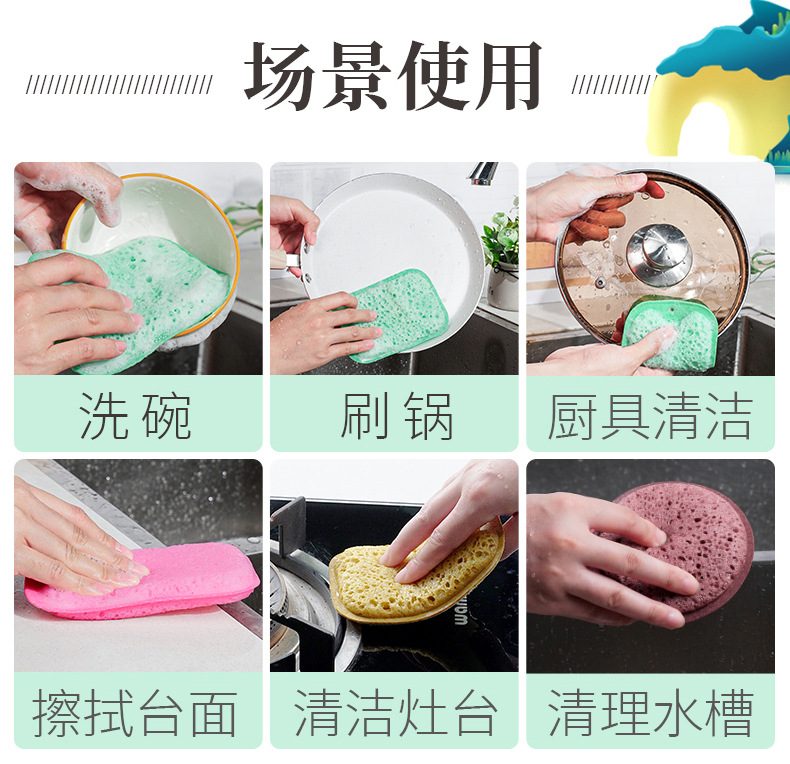 场景使用

洗碗

刷锅

厨具清洁

擦拭台面

清洁灶台

清理水槽