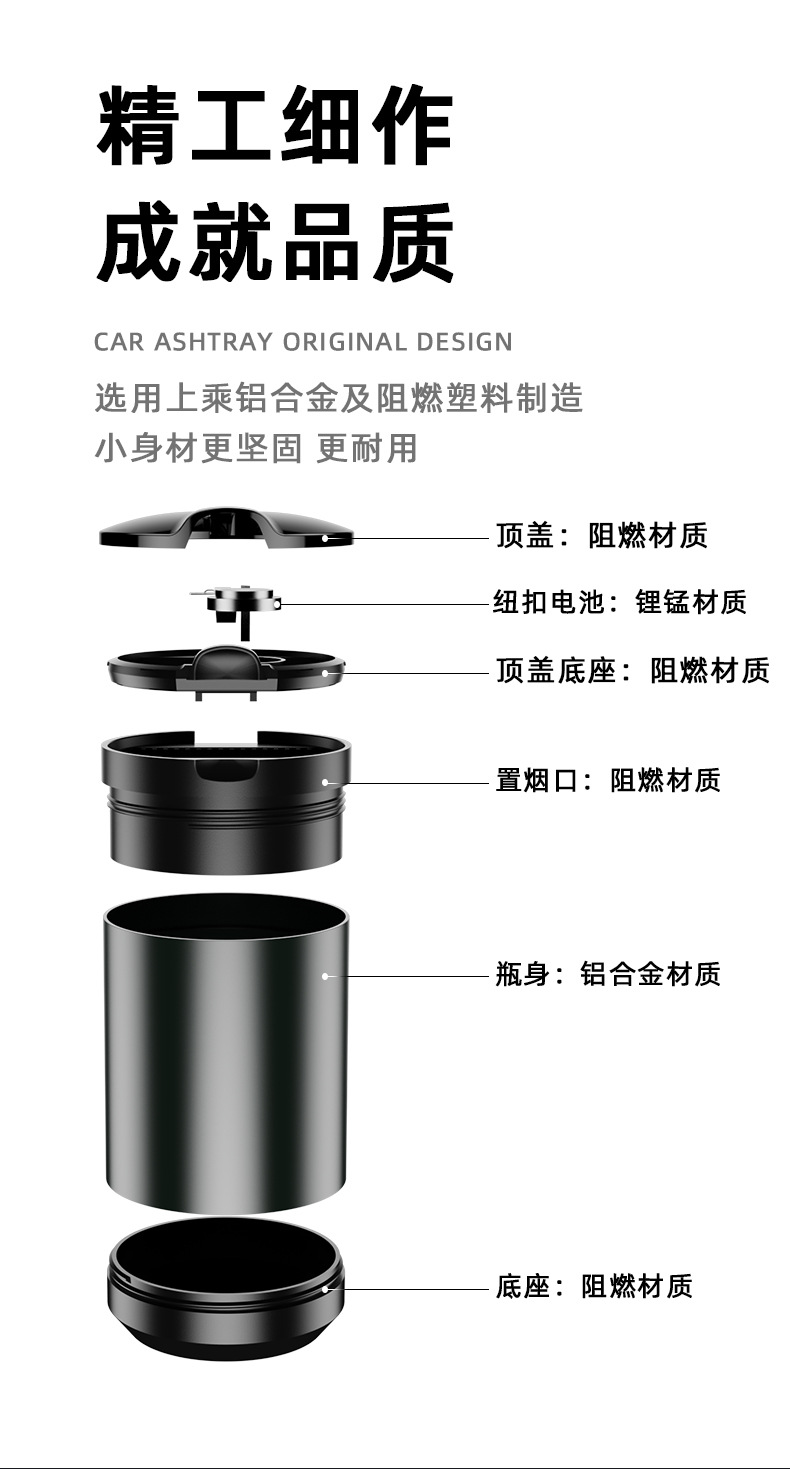 精工细作
成就品质

CAR ASHTRAY ORIGINAL DESIGN

选用上乘铝合金及阻燃塑料制造
小身材更坚固 更耐用

顶盖：阻燃材质

纽扣电池：锂锰材质

顶盖底座：阻燃材质

置烟口：阻燃材质

瓶身：铝合金材质

底座：阻燃材质