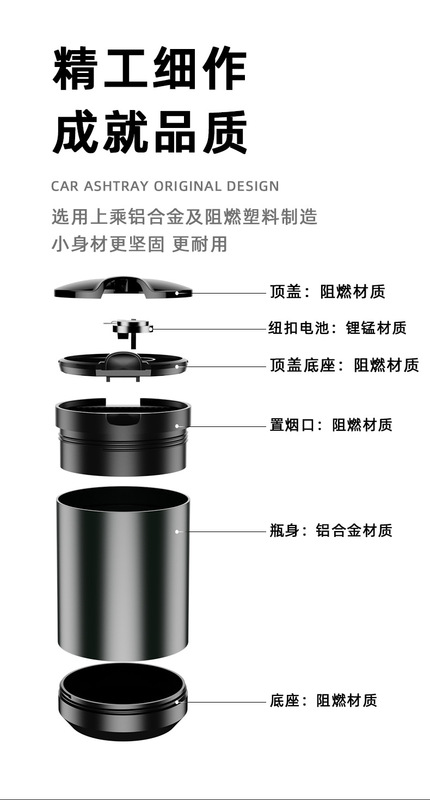 精工细作
成就品质

CAR ASHTRAY ORIGINAL DESIGN

选用上乘铝合金及阻燃塑料制造
小身材更坚固 更耐用

顶盖：阻燃材质

纽扣电池：锂锰材质

顶盖底座：阻燃材质

置烟口：阻燃材质

瓶身：铝合金材质

底座：阻燃材质