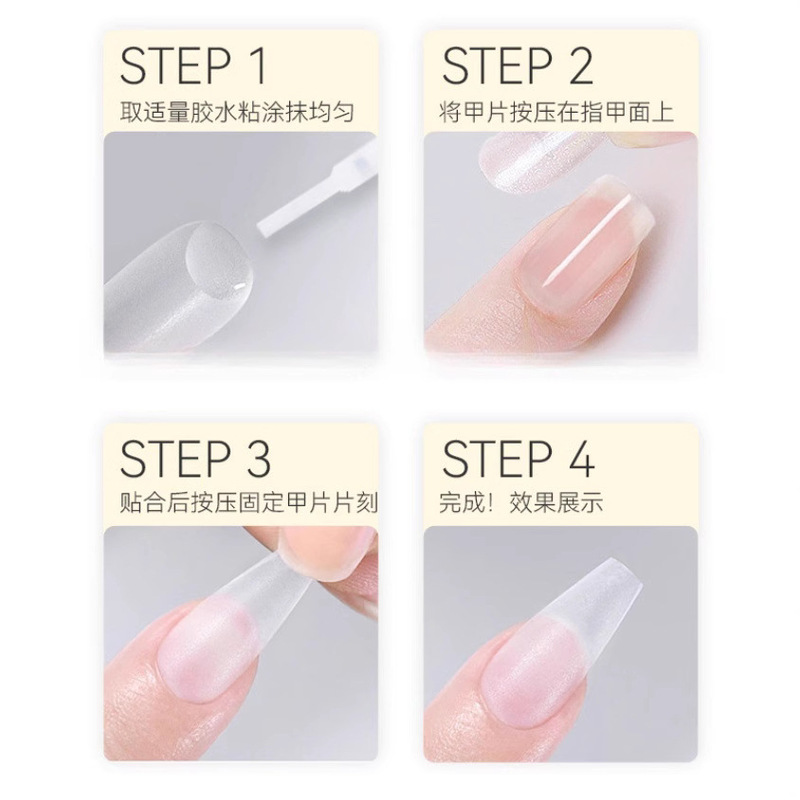 STEP 1
取适量胶水粘涂抹均匀

STEP 2
将甲片按压在指甲面上

STEP 3
贴合后按压固定甲片片刻

STEP 4
完成！效果展示