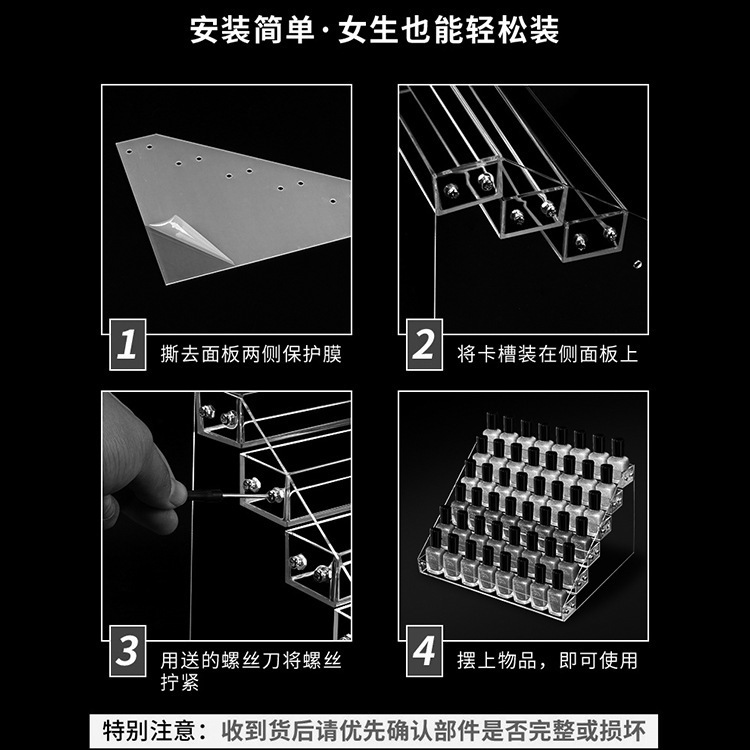 安装简单·女生也能轻松装

1 撕去面板两侧保护膜

2 将卡槽装在侧面板上

3 用送的螺丝刀将螺丝拧紧

4 摆上物品，即可使用

特别注意：收到货后请优先确认部件是否完整或损坏