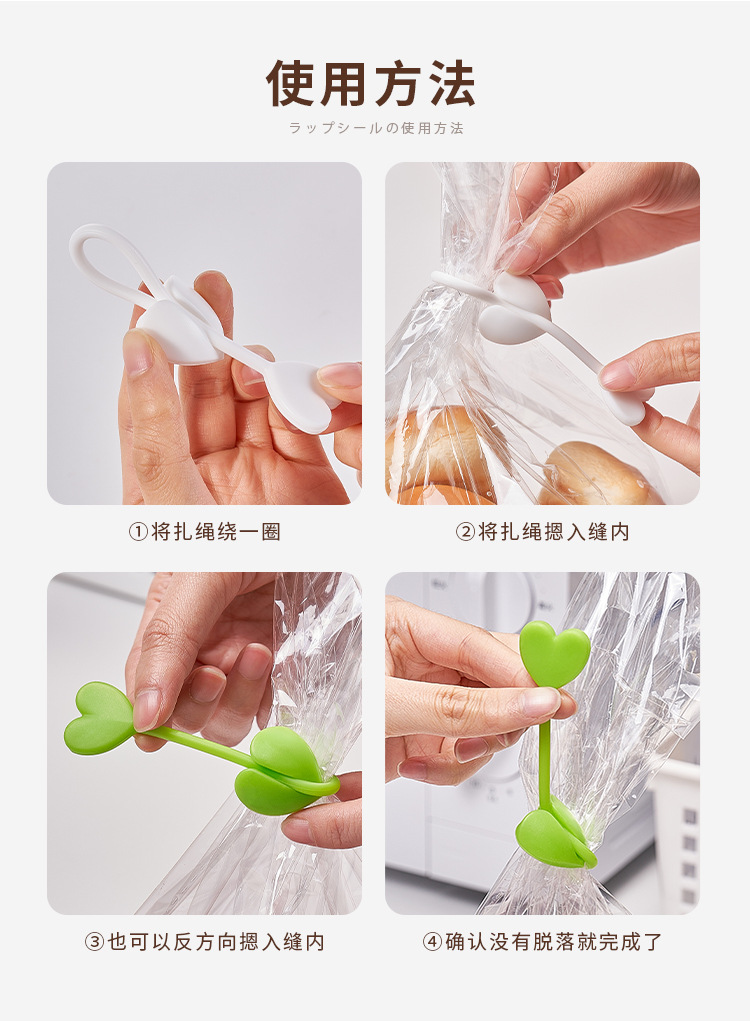 使用方法

ラップシールの使用方法

①将扎绳绕一圈

②将扎绳摁入缝内

③也可以反方向摁入缝内

④确认没有脱落就完成了