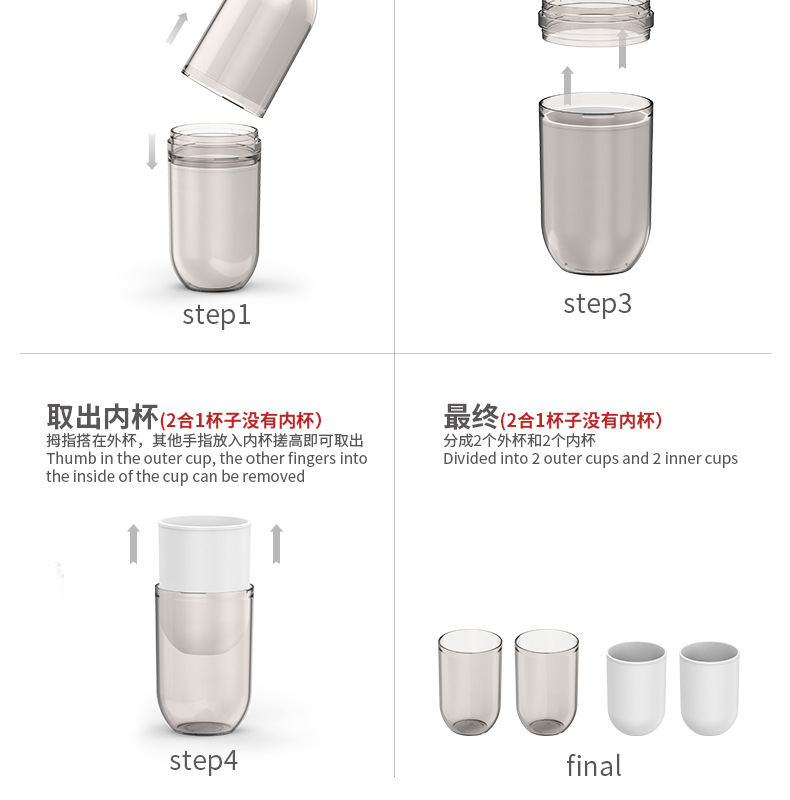 step1

step3

取出内杯(2合1杯子没有内杯)
拇指搭在外杯，其他手指放入内杯搓高即可取出
Thumb in the outer cup, the other fingers into the inside of the cup can be removed

step4

最终(2合1杯子没有内杯)
分成2个外杯和2个内杯
Divided into 2 outer cups and 2 inner cups

final