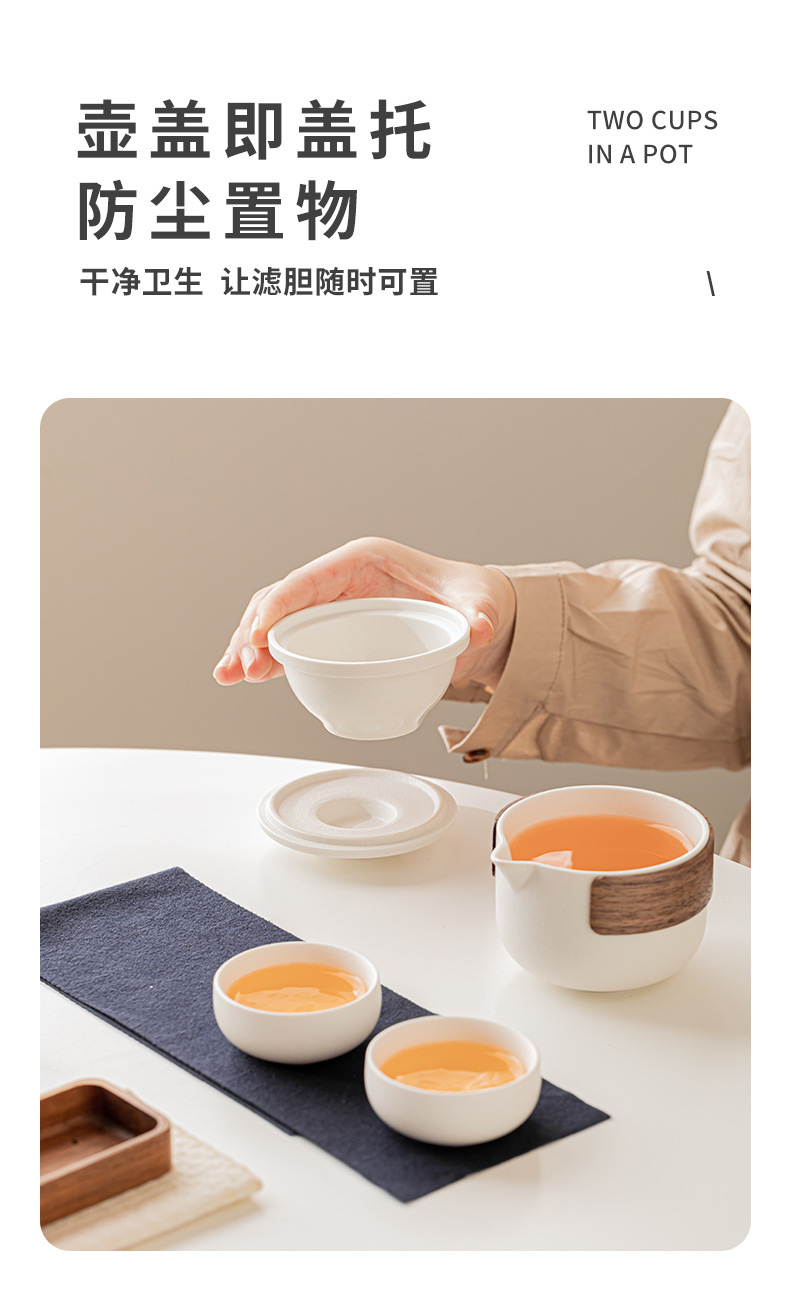 壶盖即盖托
防尘置物

TWO CUPS
IN A POT

干净卫生 让滤胆随时可置

\