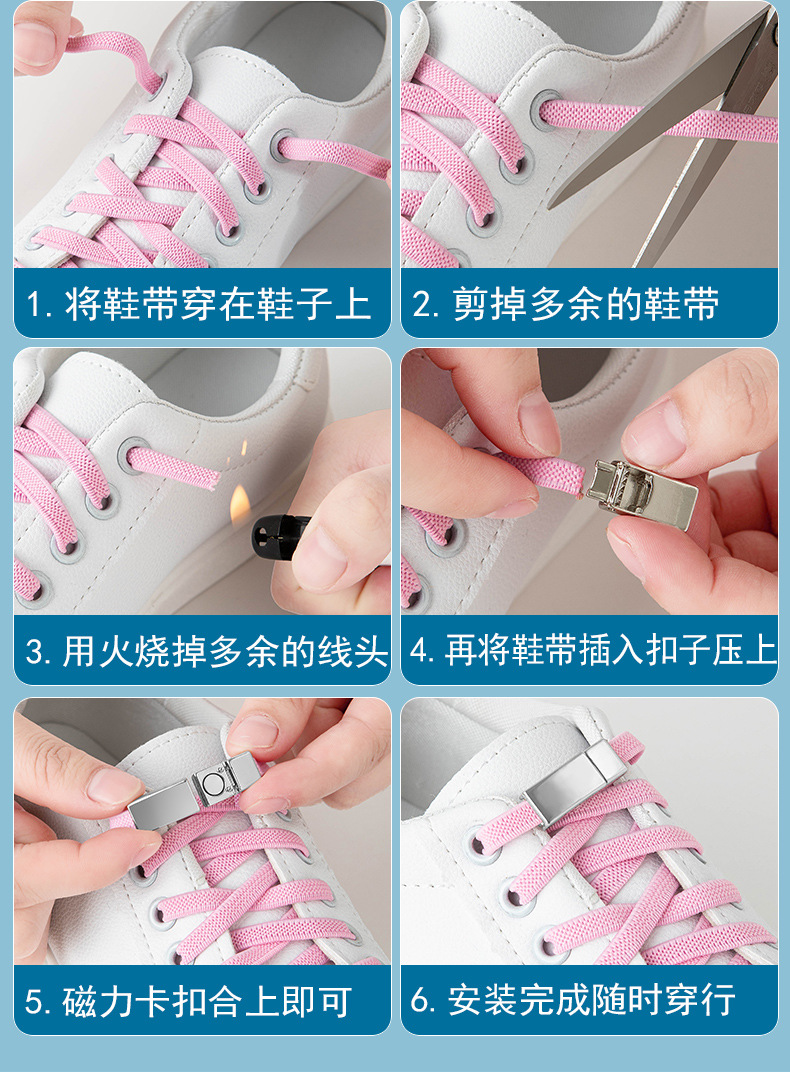 1. 将鞋带穿在鞋子上

2. 剪掉多余的鞋带

3. 用火烧掉多余的线头

4. 再将鞋带插入扣子压上

5. 磁力卡扣合上即可

6. 安装完成随时穿行