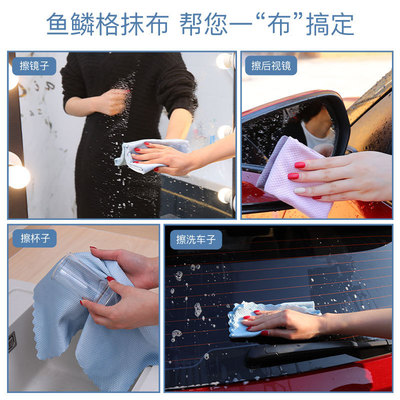 鱼鳞格抹布 帮您一“布”搞定

擦镜子

擦后视镜

擦杯子

擦洗车子