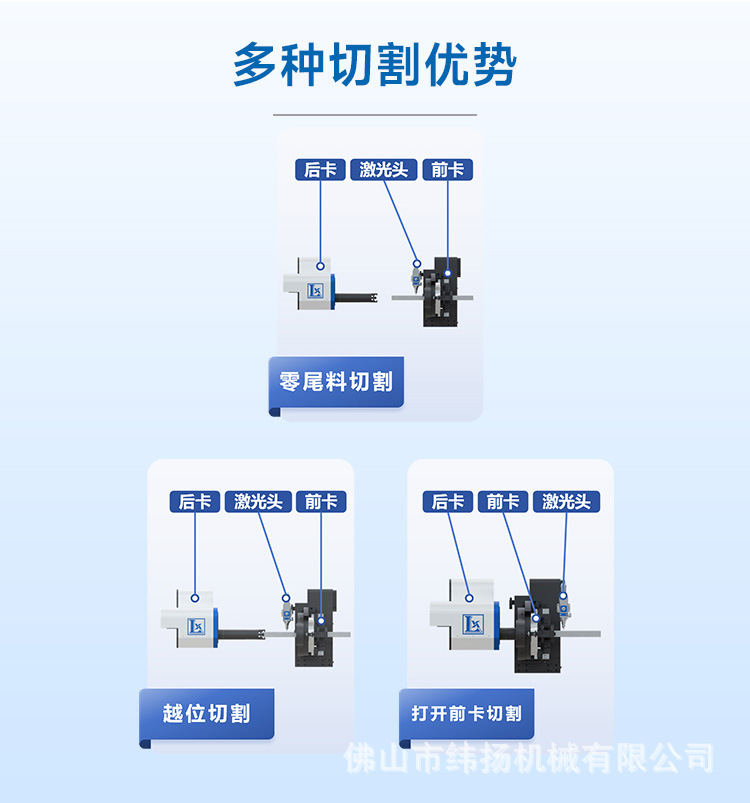 多种切割优势

后卡 激光头 前卡

零尾料切割

后卡 激光头 前卡

越位切割

后卡 前卡 激光头

打开前卡切割

佛山市纬扬机械有限公司