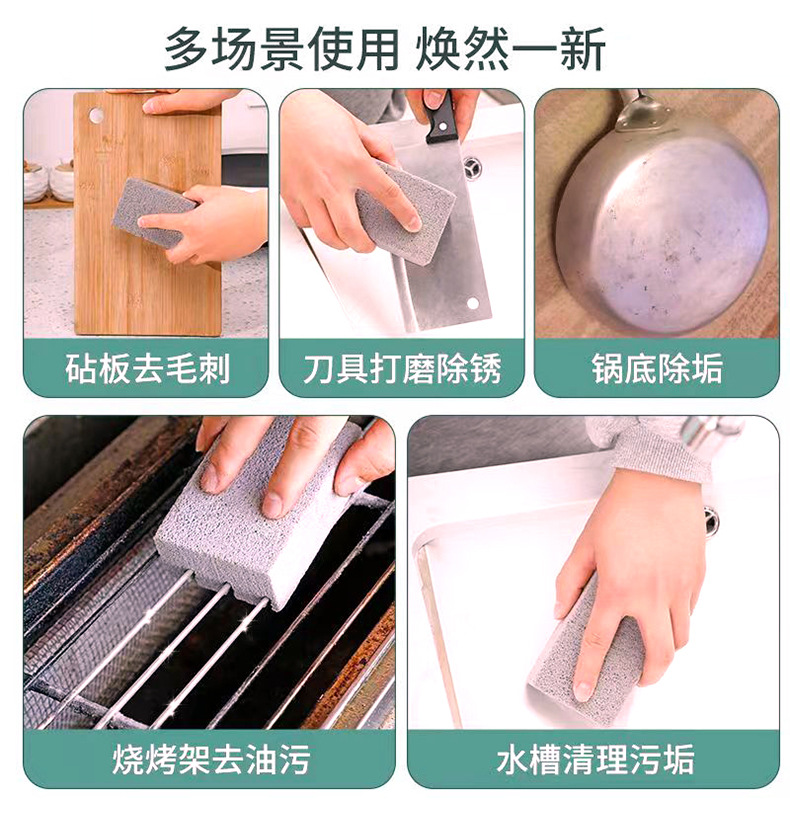 多场景使用 焕然一新

砧板去毛刺

刀具打磨除锈

锅底除垢

烧烤架去油污

水槽清理污垢