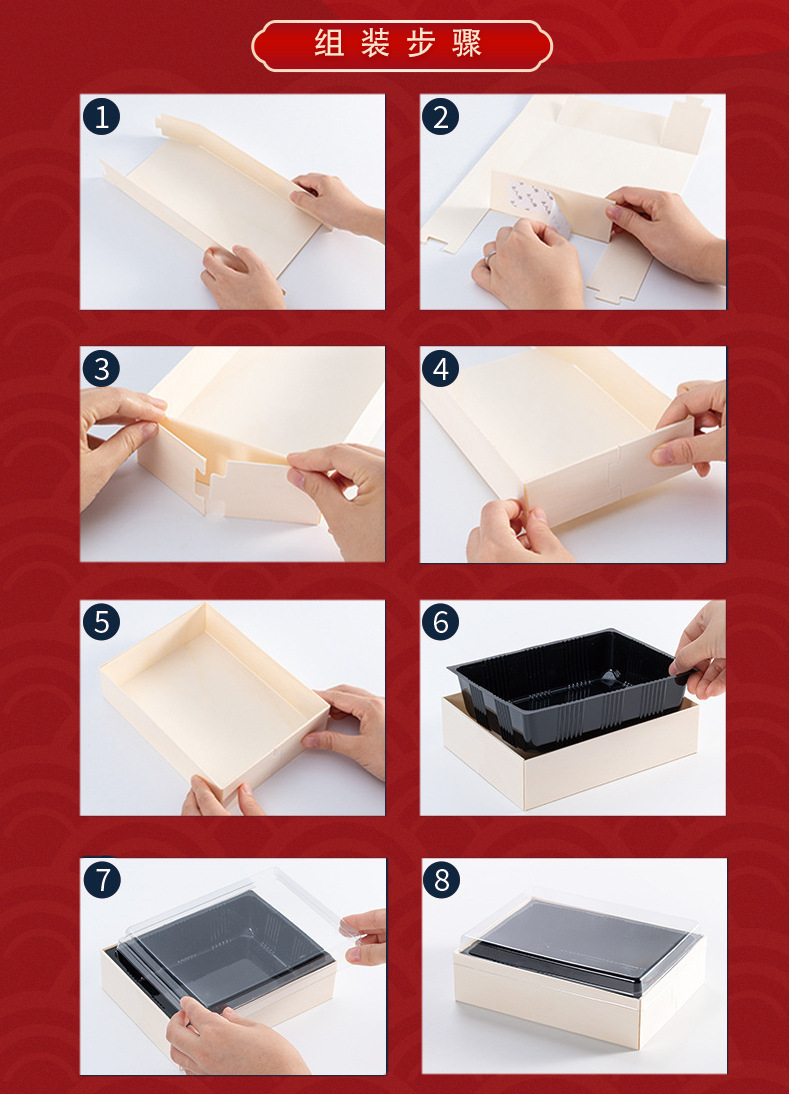 组装步骤

1

2

3

4

5

6

7

8