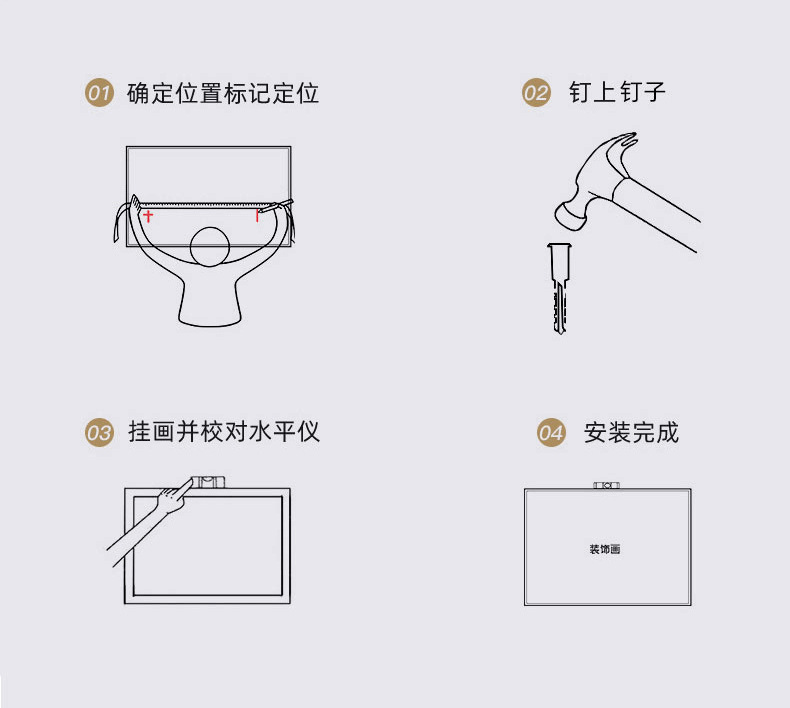 01 确定位置标记定位

02 钉上钉子

03 挂画并校对水平仪

04 安装完成

装饰画