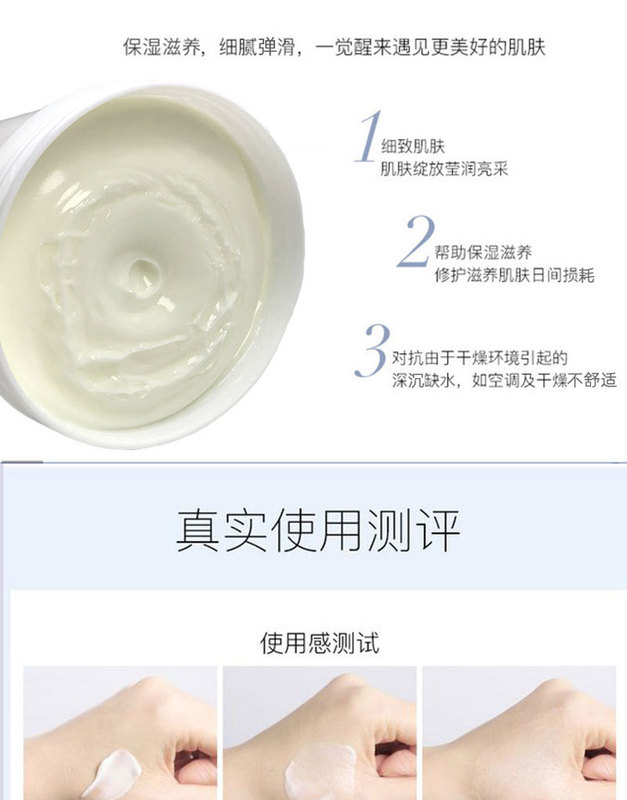 保湿滋养，细腻弹滑，一觉醒来遇见更美好的肌肤

1 细致肌肤
肌肤绽放莹润亮采

2 帮助保湿滋养
修护滋养肌肤日间损耗

3 对抗由于干燥环境引起的
深沉缺水，如空调及干燥不舒适

真实使用测评

使用感测试