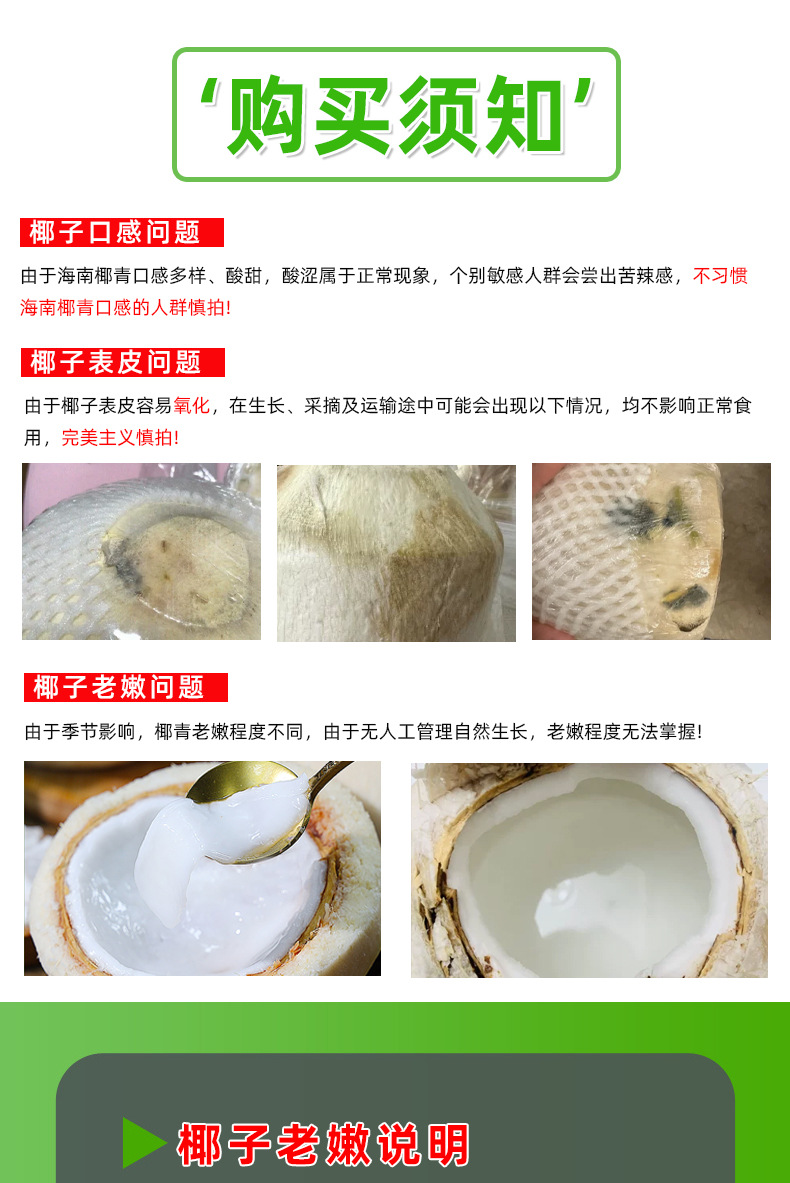 ‘购买须知’

椰子口感问题

由于海南椰青口感多样、酸甜，酸涩属于正常现象，个别敏感人群会尝出苦辣感，不习惯海南椰青口感的人群慎拍!

椰子表皮问题

由于椰子表皮容易氧化，在生长、采摘及运输途中可能会出现以下情况，均不影响正常食用，完美主义慎拍!

椰子老嫩问题

由于季节影响，椰青老嫩程度不同，由于无人工管理自然生长，老嫩程度无法掌握!

椰子老嫩说明