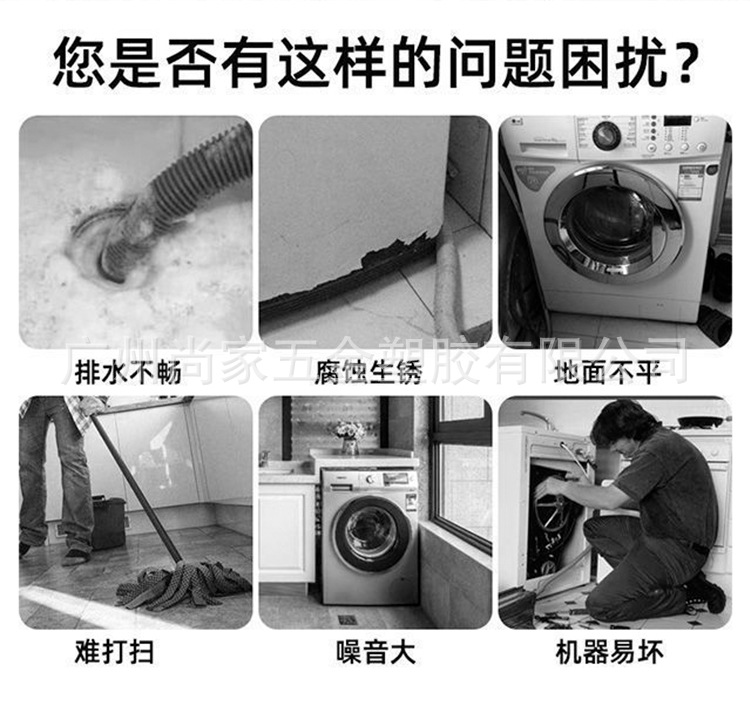 您是否有这样的问题困扰？

排水不畅
腐蚀生锈
地面不平

广州尚家五金塑胶有限公司

难打扫
噪音大
机器易坏