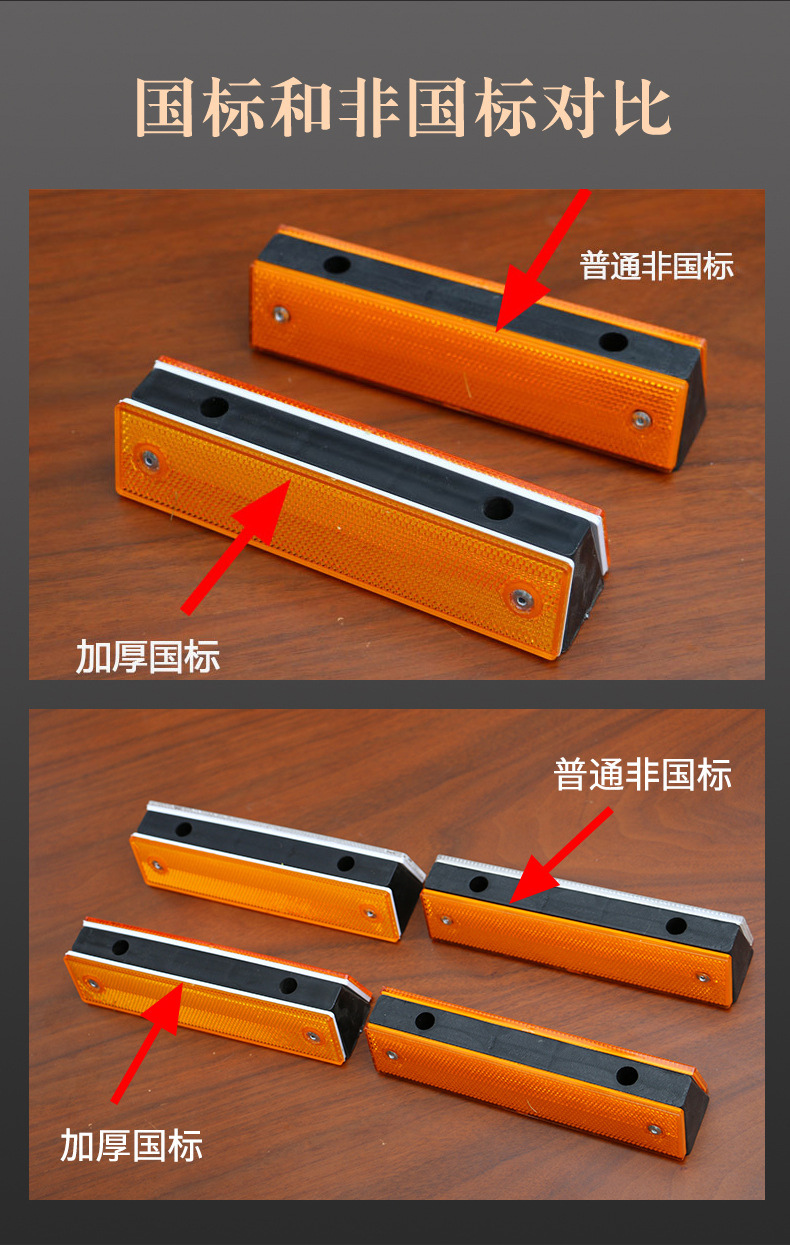 国标和非国标对比

普通非国标

加厚国标

普通非国标

加厚国标