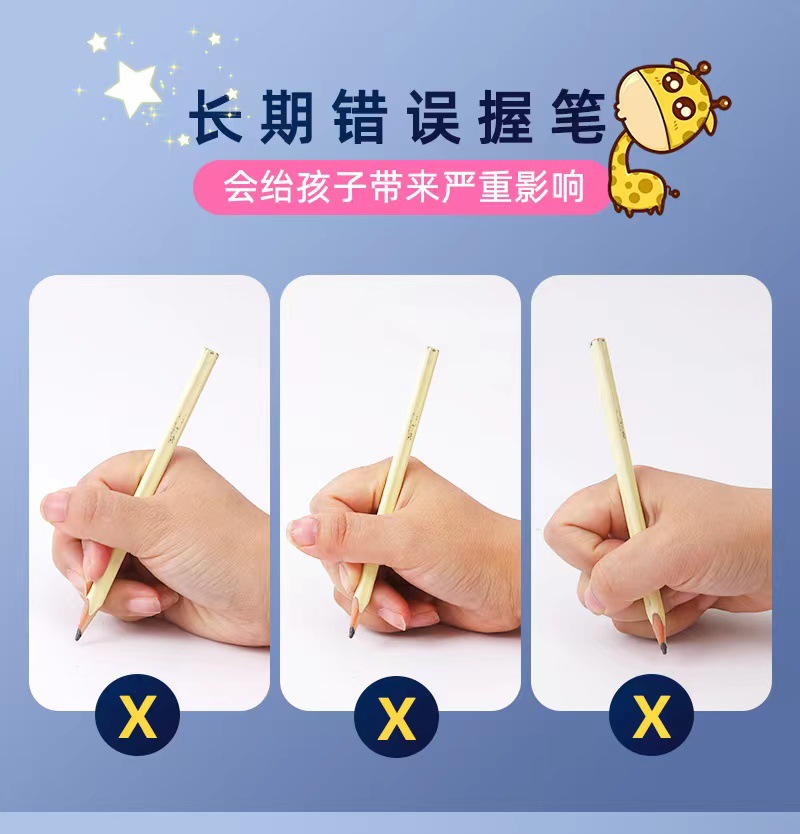 长期错误握笔

会给孩子带来严重影响

X

X

X