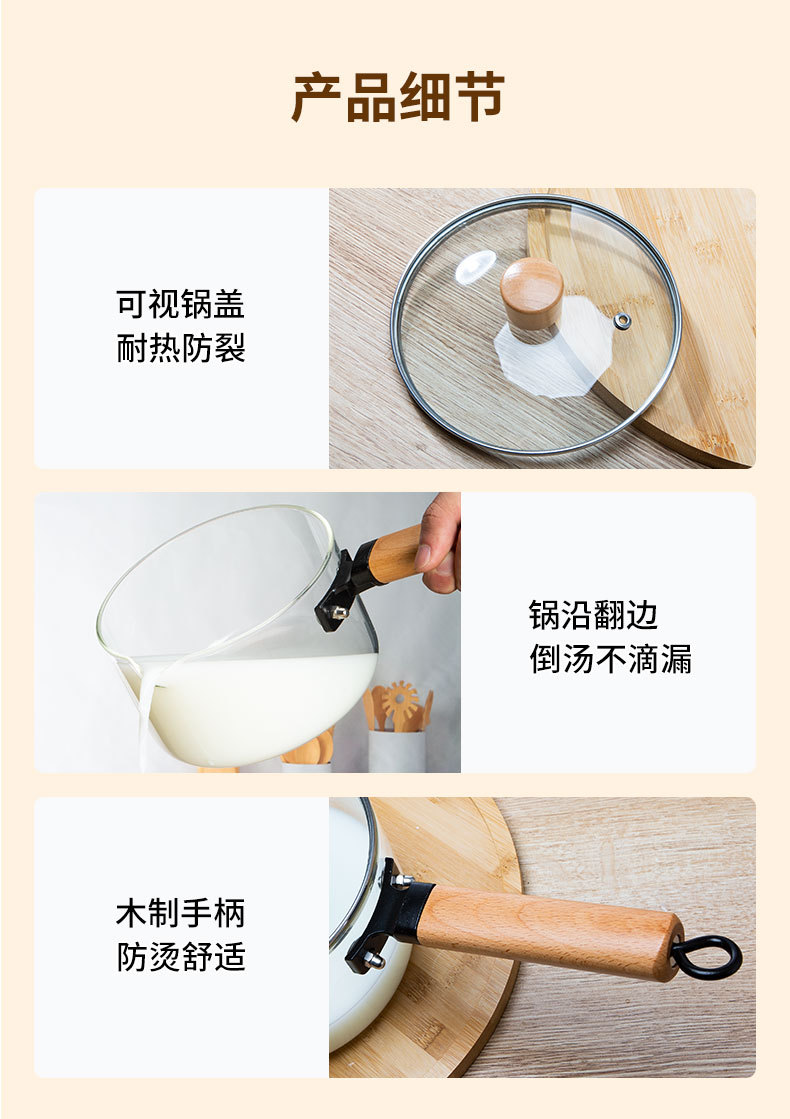 产品细节

可视锅盖
耐热防裂

锅沿翻边
倒汤不滴漏

木制手柄
防烫舒适