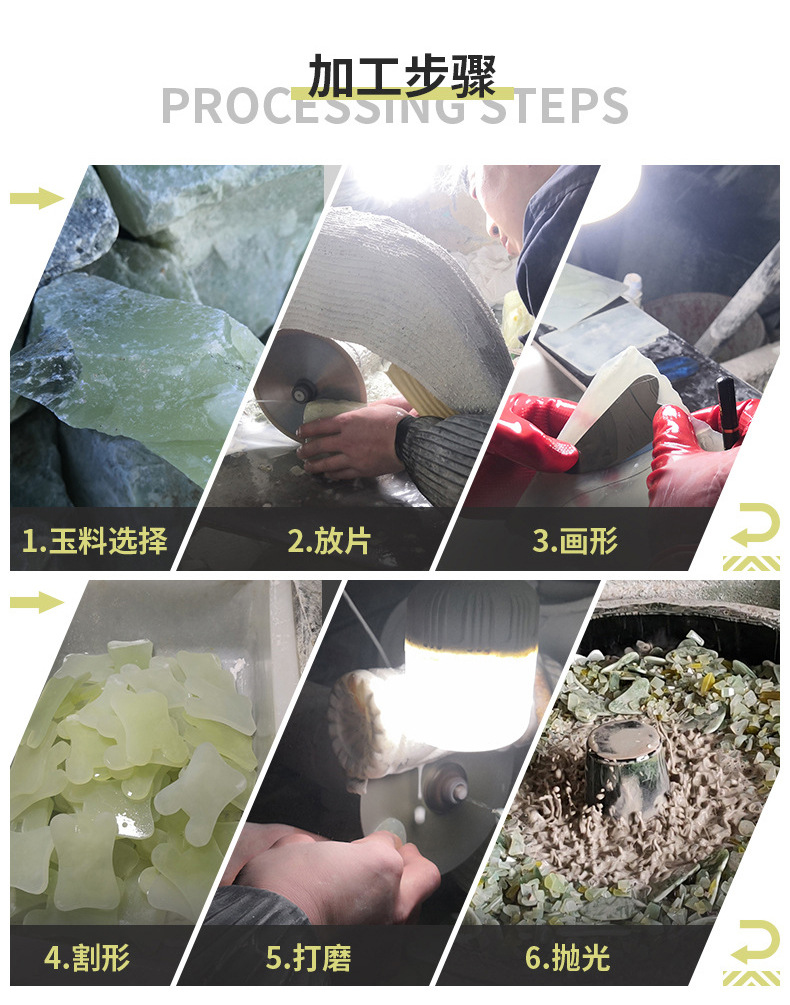 加工步骤
PROCESSING STEPS

1.玉料选择

2.放片

3.画形

4.割形

5.打磨

6.抛光