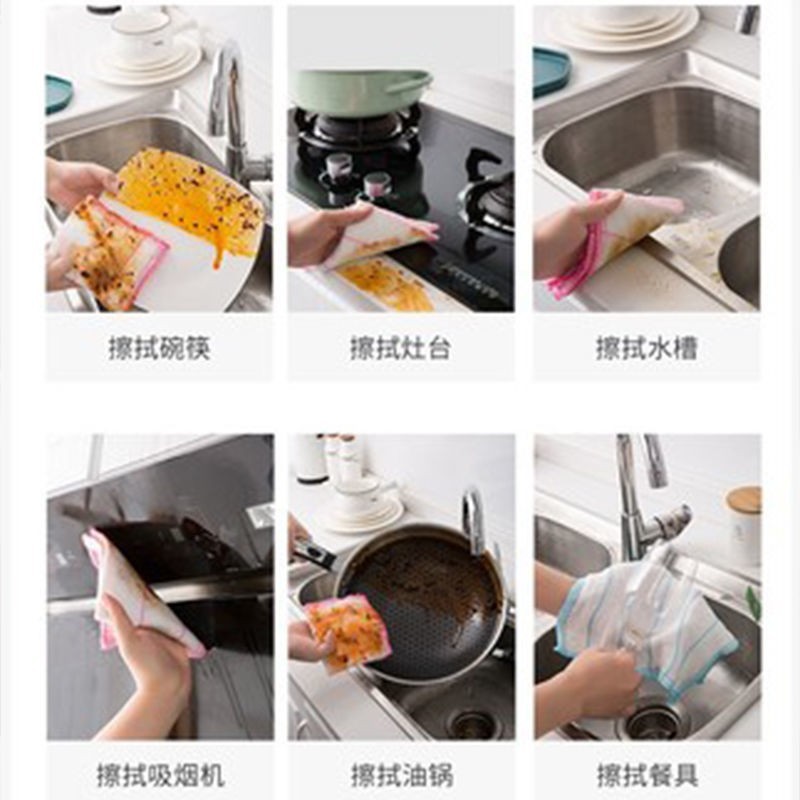 擦拭碗筷

擦拭灶台

擦拭水槽

擦拭吸烟机

擦拭油锅

擦拭餐具