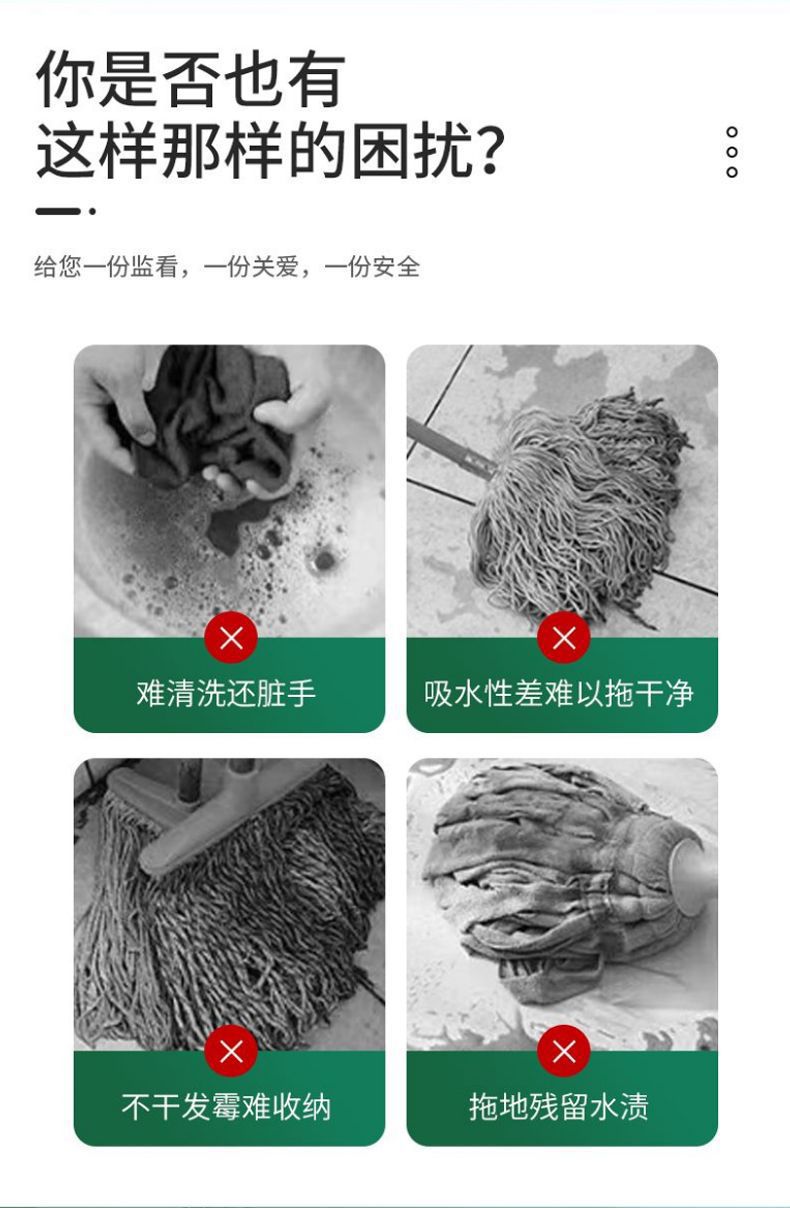 你是否也有
这样那样的困扰？

给您一份监看，一份关爱，一份安全

难清洗还脏手

吸水性差难以拖干净

不干发霉难收纳

拖地残留水渍