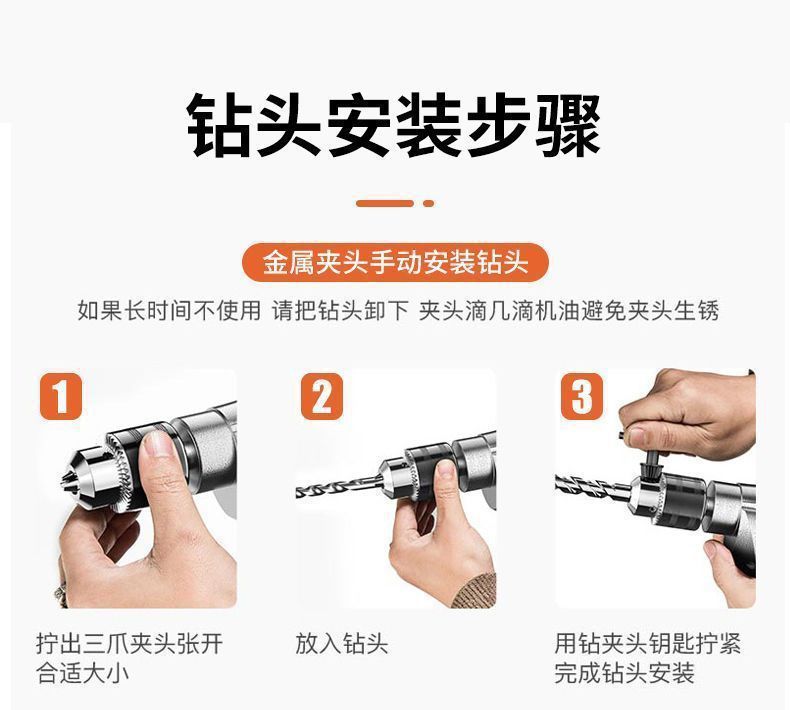 钻头安装步骤

金属夹头手动安装钻头

如果长时间不使用 请把钻头卸下 夹头滴几滴机油避免夹头生锈

1

拧出三爪夹头张开合适大小

2

放入钻头

3

用钻夹头钥匙拧紧完成钻头安装