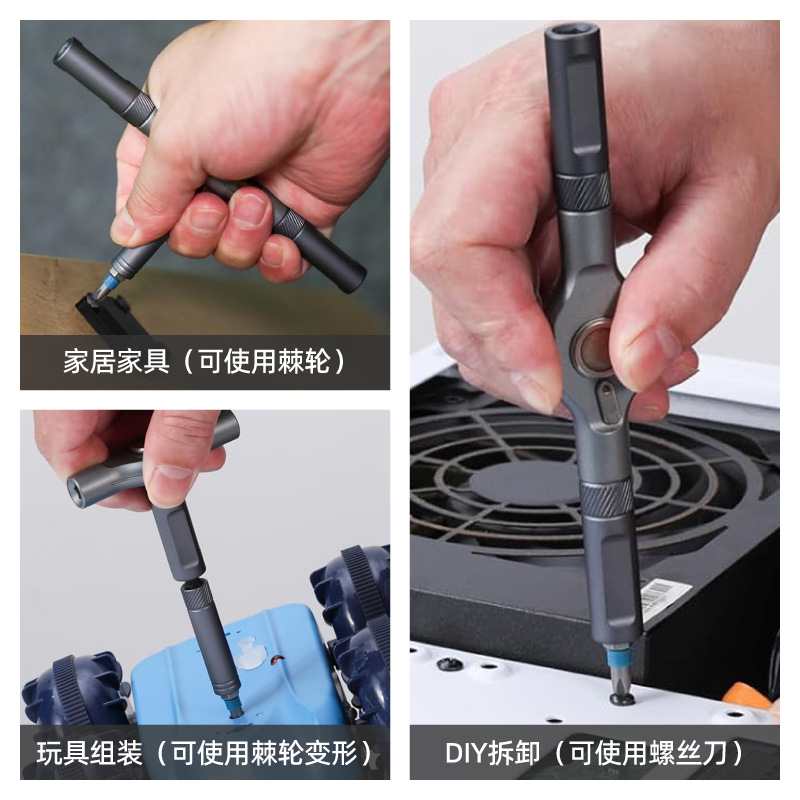 家居家具（可使用棘轮）

玩具组装（可使用棘轮变形）

DIY拆卸（可使用螺丝刀）