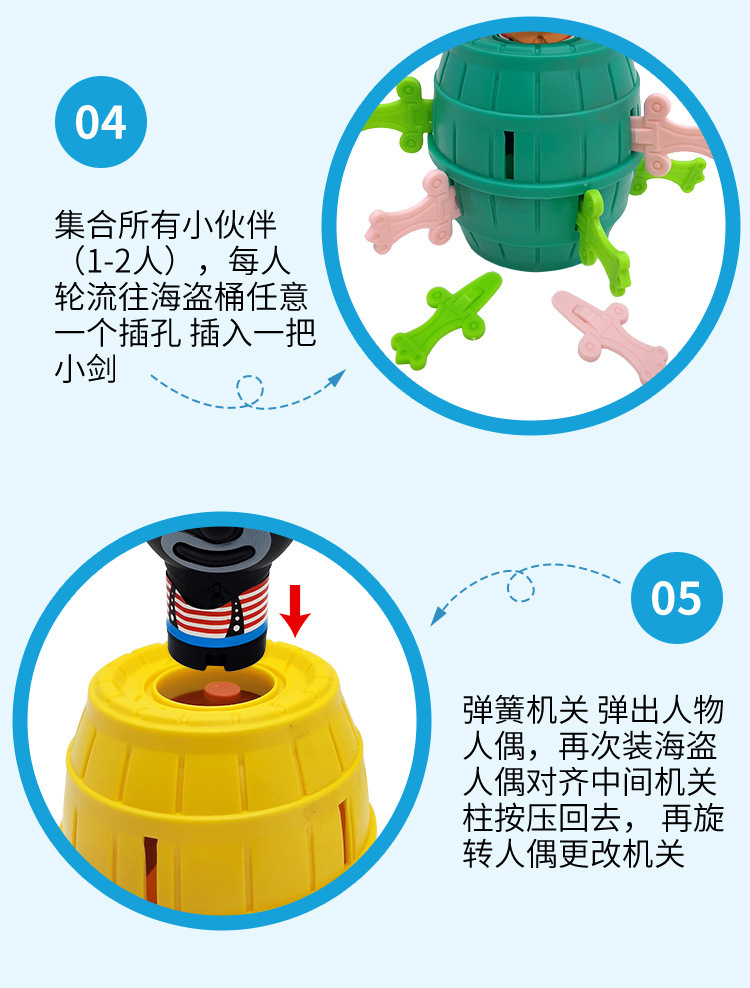 04

集合所有小伙伴（1-2人），每人轮流往海盗桶任意一个插孔 插入一把小剑

05

弹簧机关 弹出人物人偶，再次装海盗人偶对齐中间机关柱按压回去， 再旋转人偶更改机关