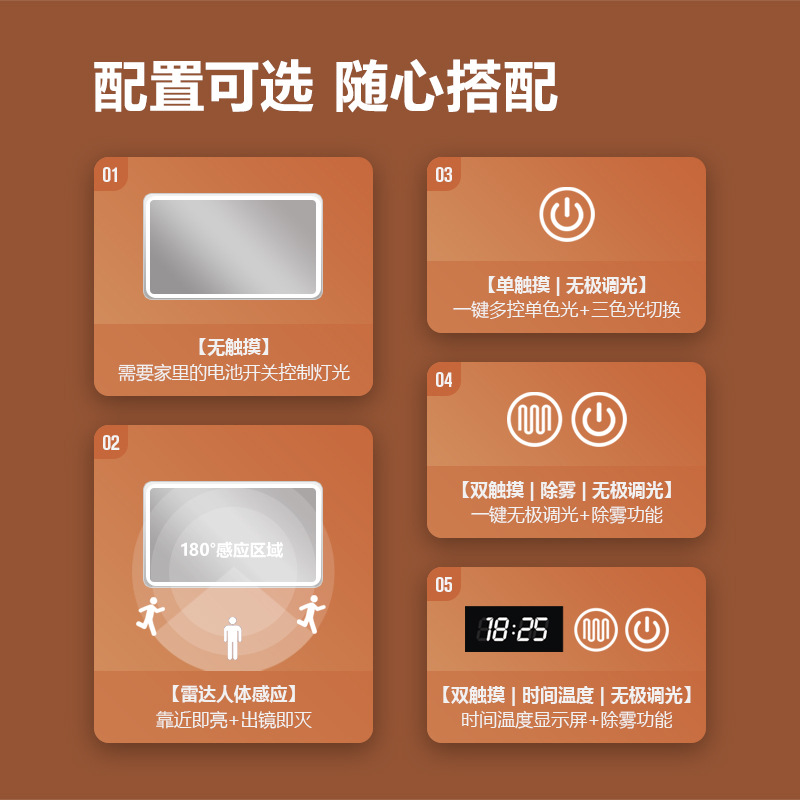 配置可选 随心搭配

01

【无触摸】
需要家里的电池开关控制灯光

02

180°感应区域

【雷达人体感应】
靠近即亮+出镜即灭

03

【单触摸 | 无极调光】
一键多控单色光+三色光切换

04

【双触摸 | 除雾 | 无极调光】
一键无极调光+除雾功能

05

18:25

【双触摸 | 时间温度 | 无极调光】
时间温度显示屏+除雾功能