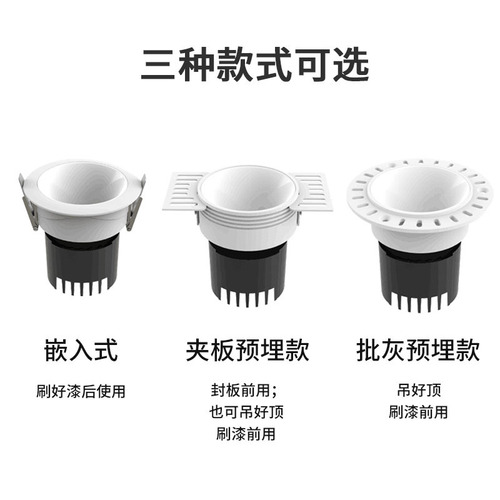 三种款式可选

嵌入式

刷好漆后使用

夹板预埋款

封板前用；
也可吊好顶
刷漆前用

批灰预埋款

吊好顶
刷漆前用