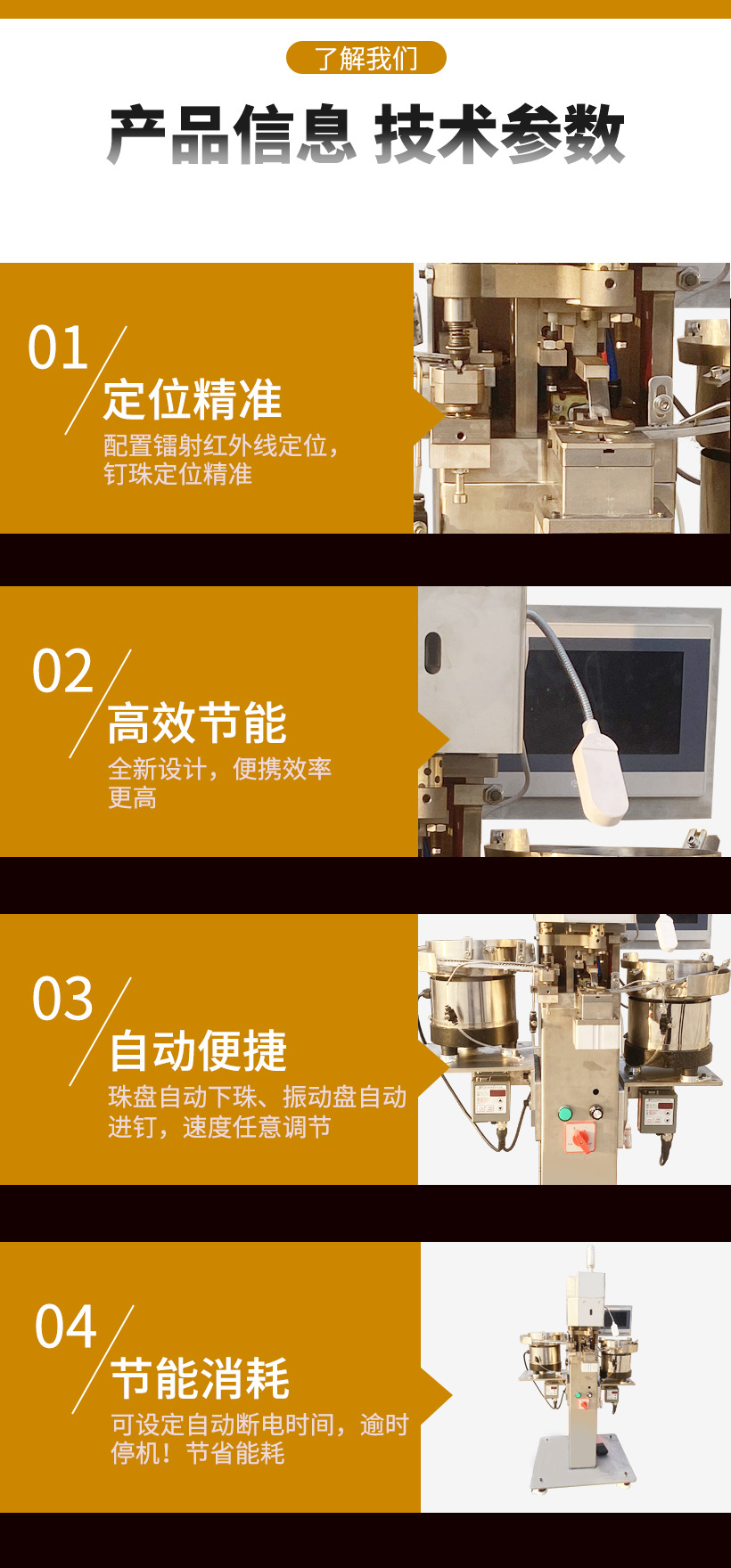 了解我们

产品信息 技术参数

01

定位精准

配置镭射红外线定位，钉珠定位精准

02

高效节能

全新设计，便携效率更高

03

自动便捷

珠盘自动下珠、振动盘自动进钉，速度任意调节

04

节能消耗

可设定自动断电时间，逾时停机！节省能耗