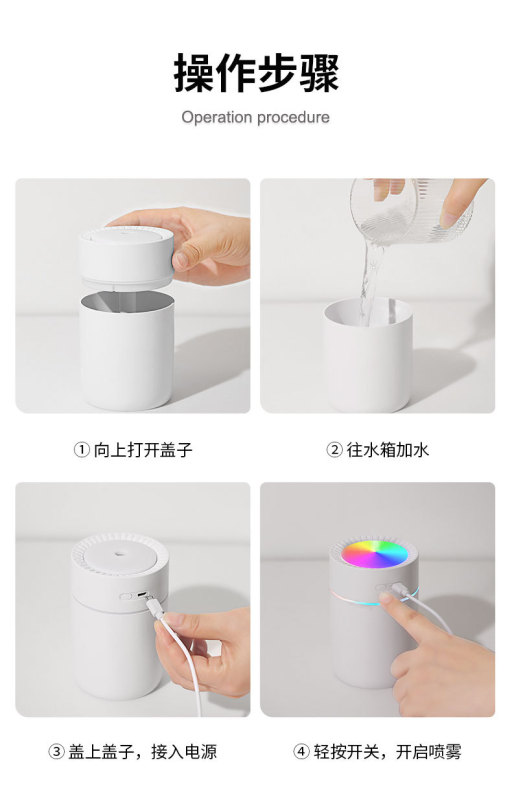 操作步骤

Operation procedure

① 向上打开盖子

② 往水箱加水

③ 盖上盖子，接入电源

④ 轻按开关，开启喷雾