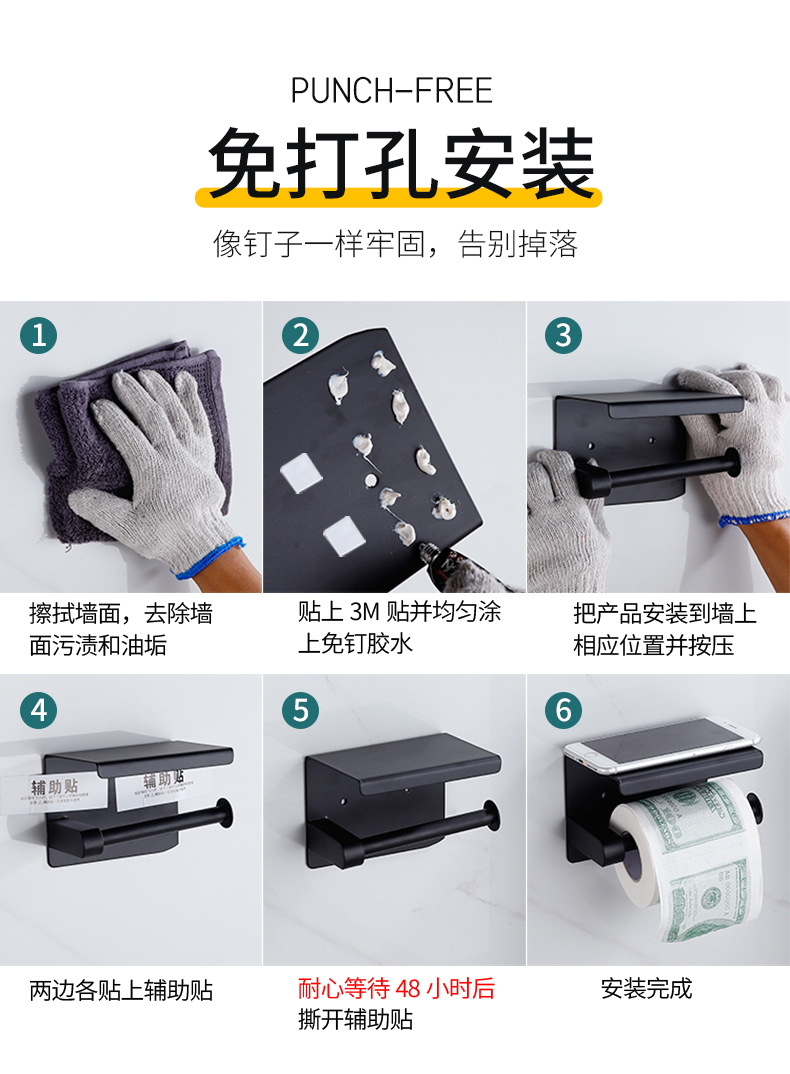 PUNCH-FREE

免打孔安装

像钉子一样牢固，告别掉落

1

擦拭墙面，去除墙面污渍和油垢

2

贴上 3M 贴并均匀涂上免钉胶水

3

把产品安装到墙上相应位置并按压

4

辅助贴

辅助贴

两边各贴上辅助贴

5

耐心等待 48 小时后撕开辅助贴

6

安装完成