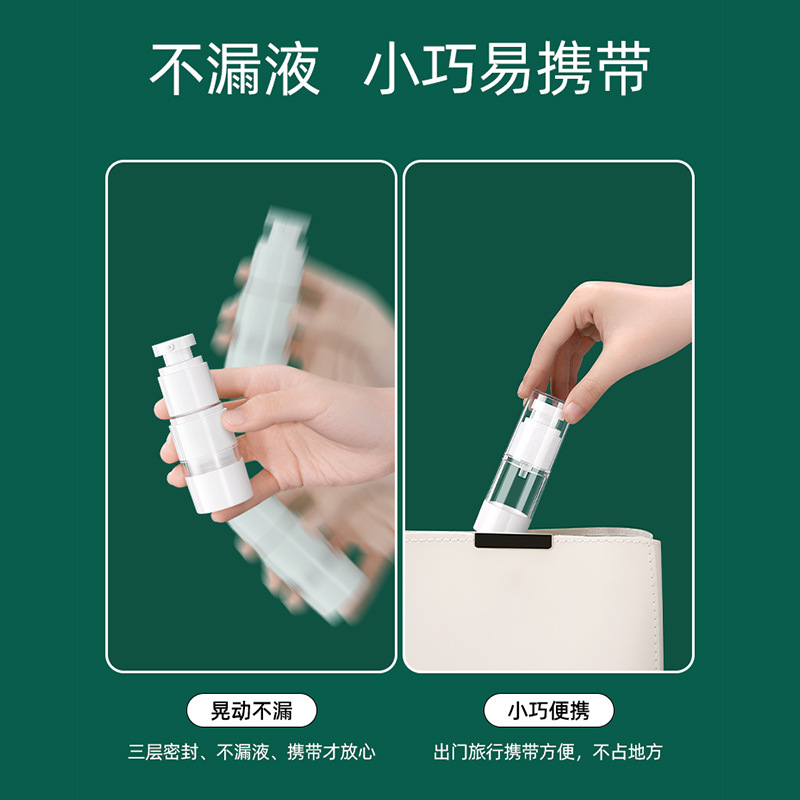 不漏液　小巧易携带

晃动不漏

三层密封、不漏液、携带才放心

小巧便携

出门旅行携带方便，不占地方