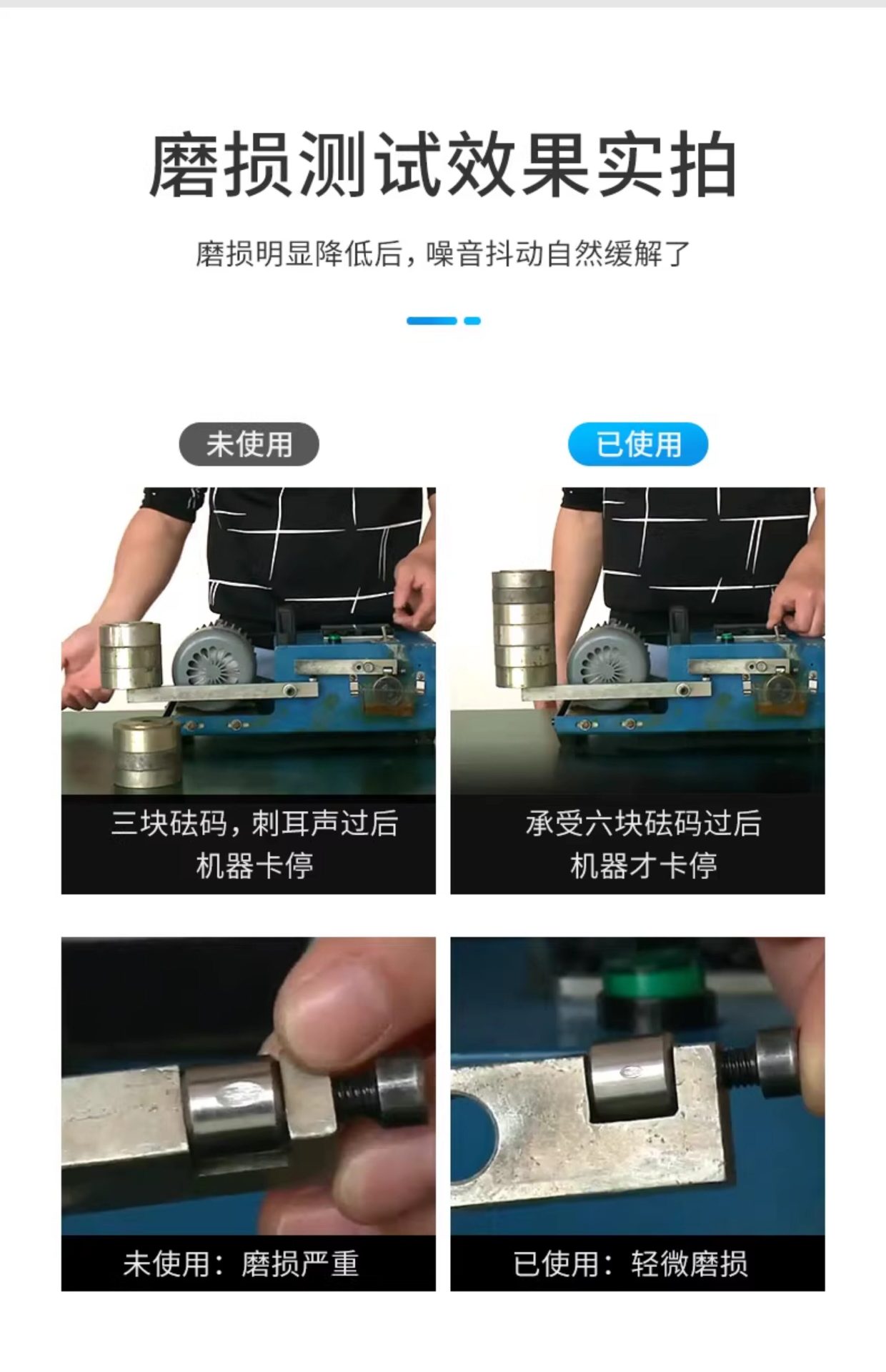 磨损测试效果实拍

磨损明显降低后，噪音抖动自然缓解了

未使用

已使用

三块砝码，刺耳声过后
机器卡停

承受六块砝码过后
机器才卡停

未使用：磨损严重

已使用：轻微磨损