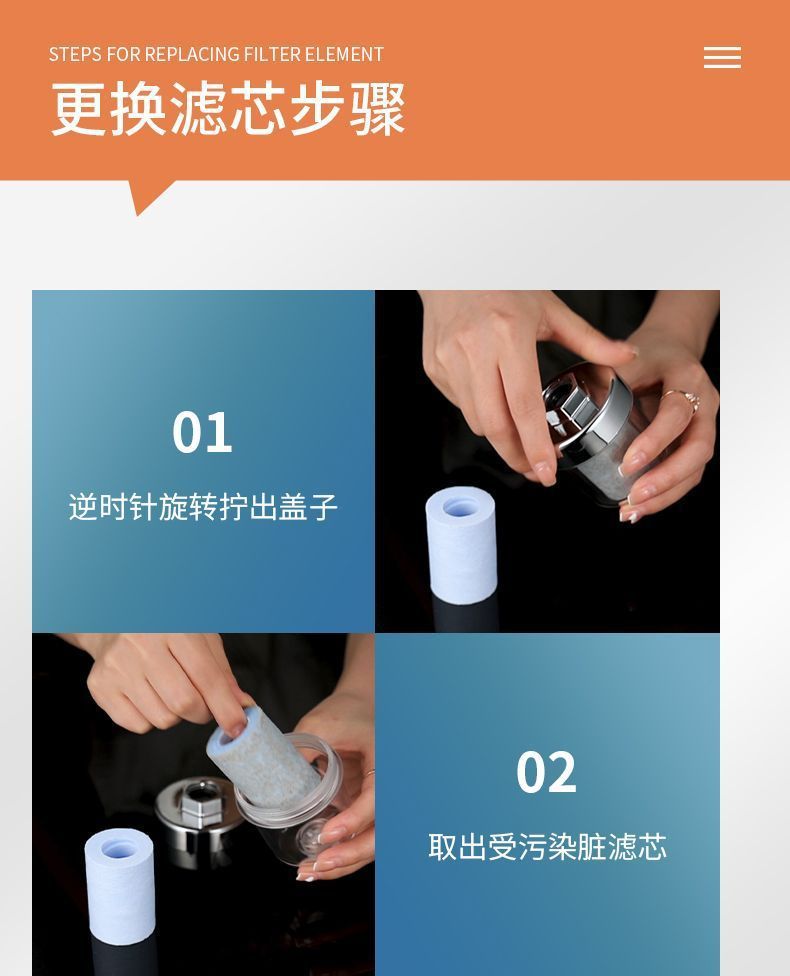 STEPS FOR REPLACING FILTER ELEMENT
更换滤芯步骤

01
逆时针旋转拧出盖子

02
取出受污染脏滤芯